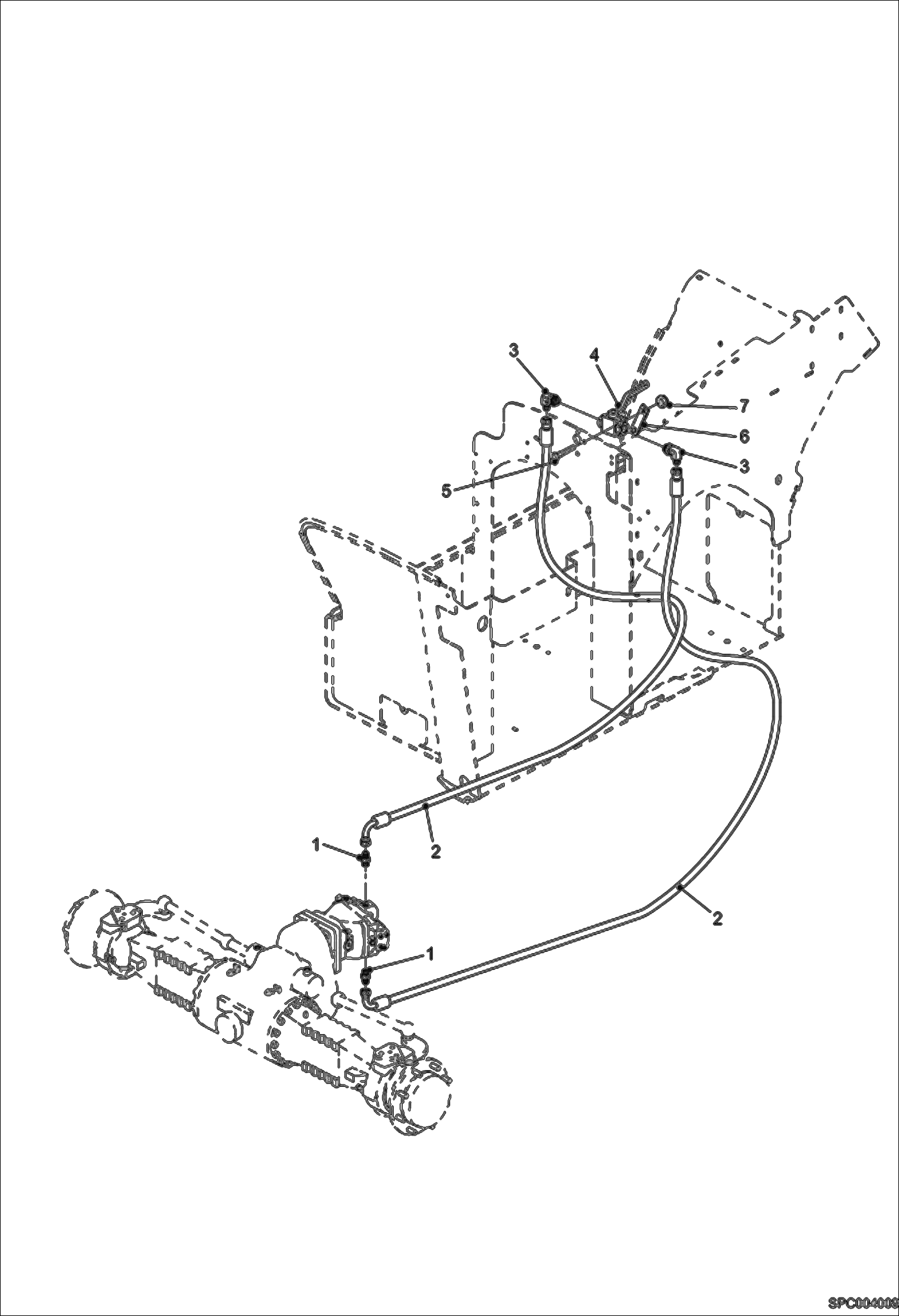 3
4
7
6
3
5
2
1
2
1
SPC004009