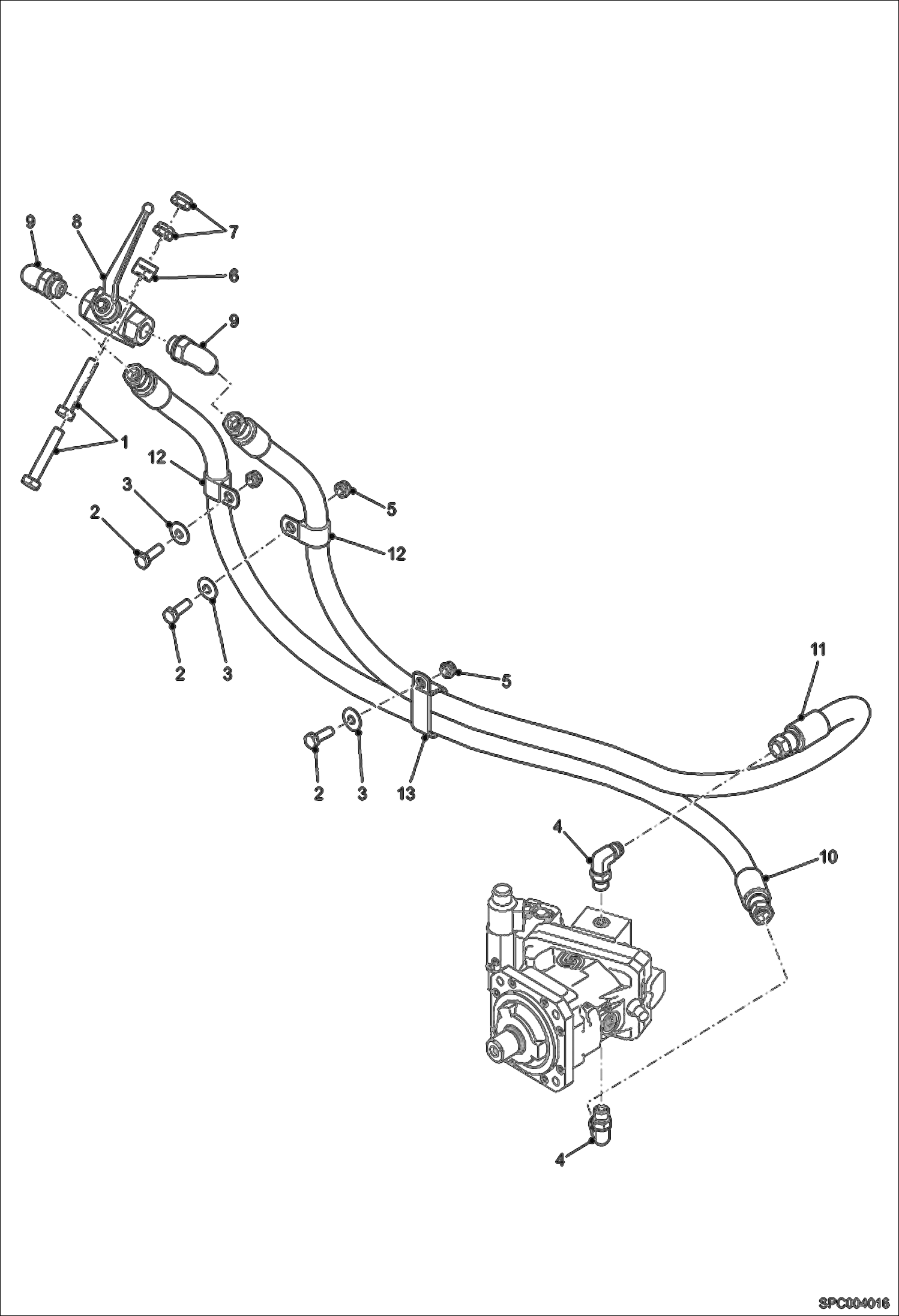 9
8
7
6
9
1
12
3
2
5
12
2
3
5
11
2
3
13
4
10
4
SPC004016