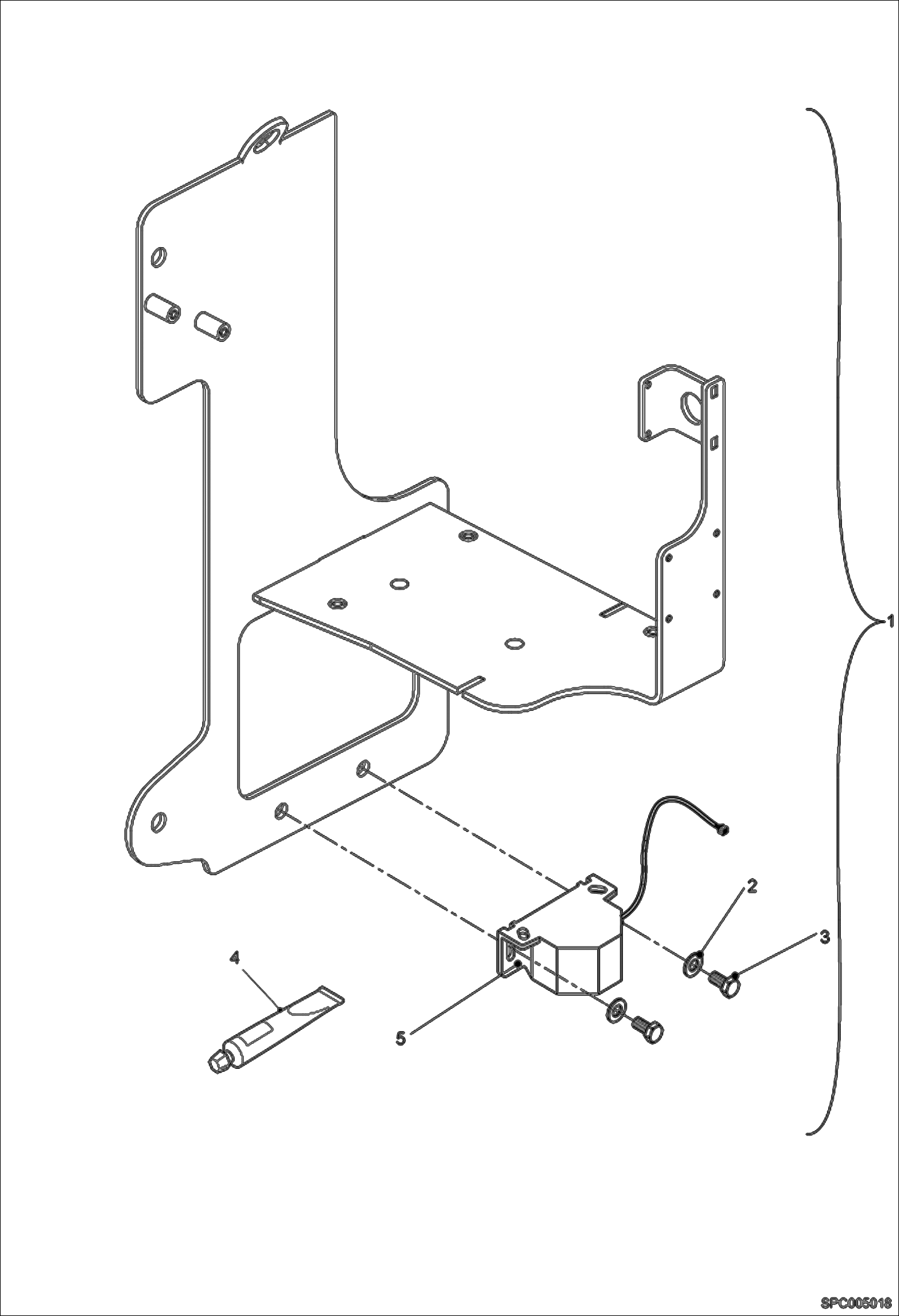 1
2
3
4
5
SPC005018