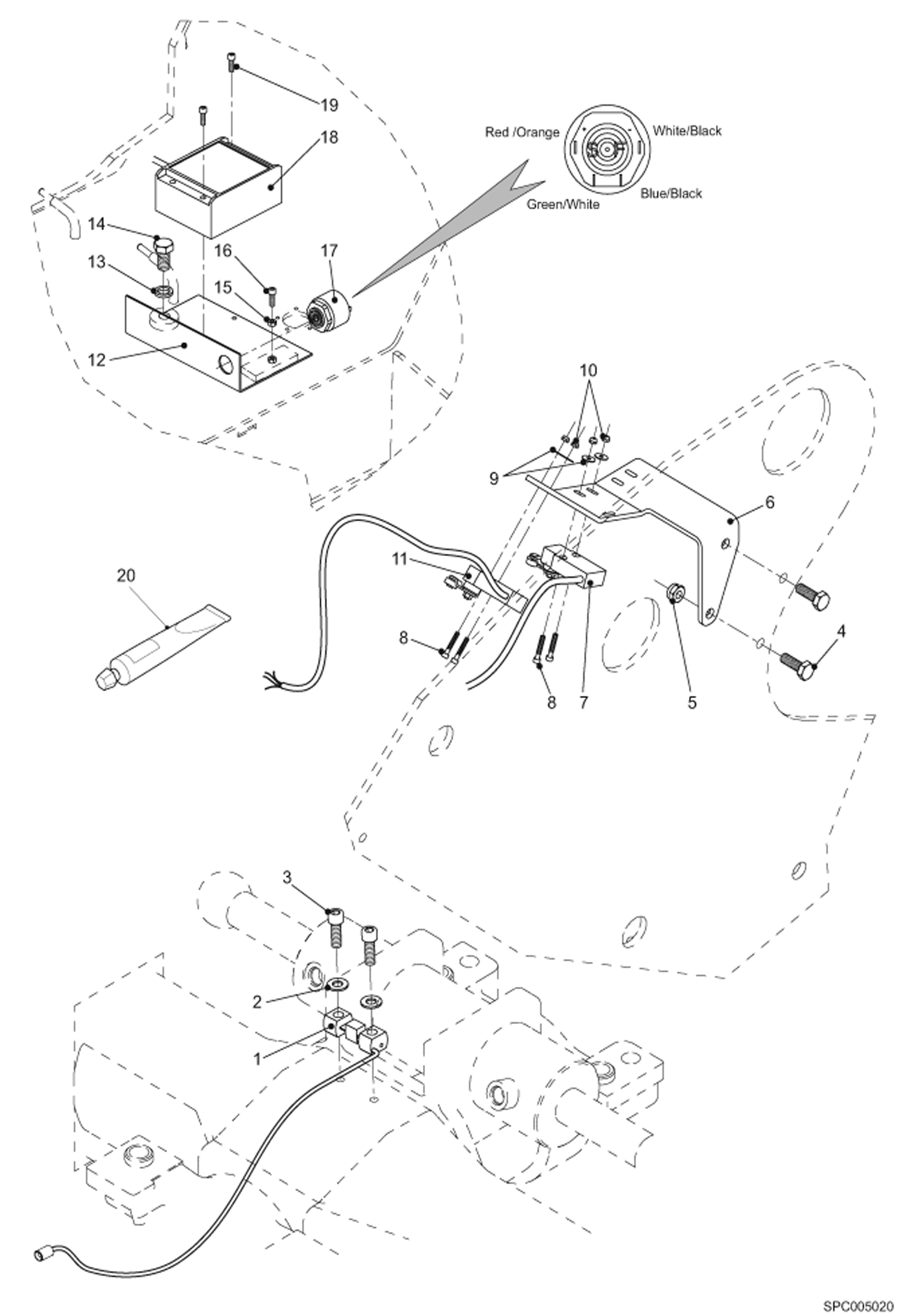 19
18
Red /Orange
White/Black
S F
Green/White
Blue/Black
14
13
16
15
17
12
10
9
6
11
20
8
8
7
5
4
3
2
1
SPC005020