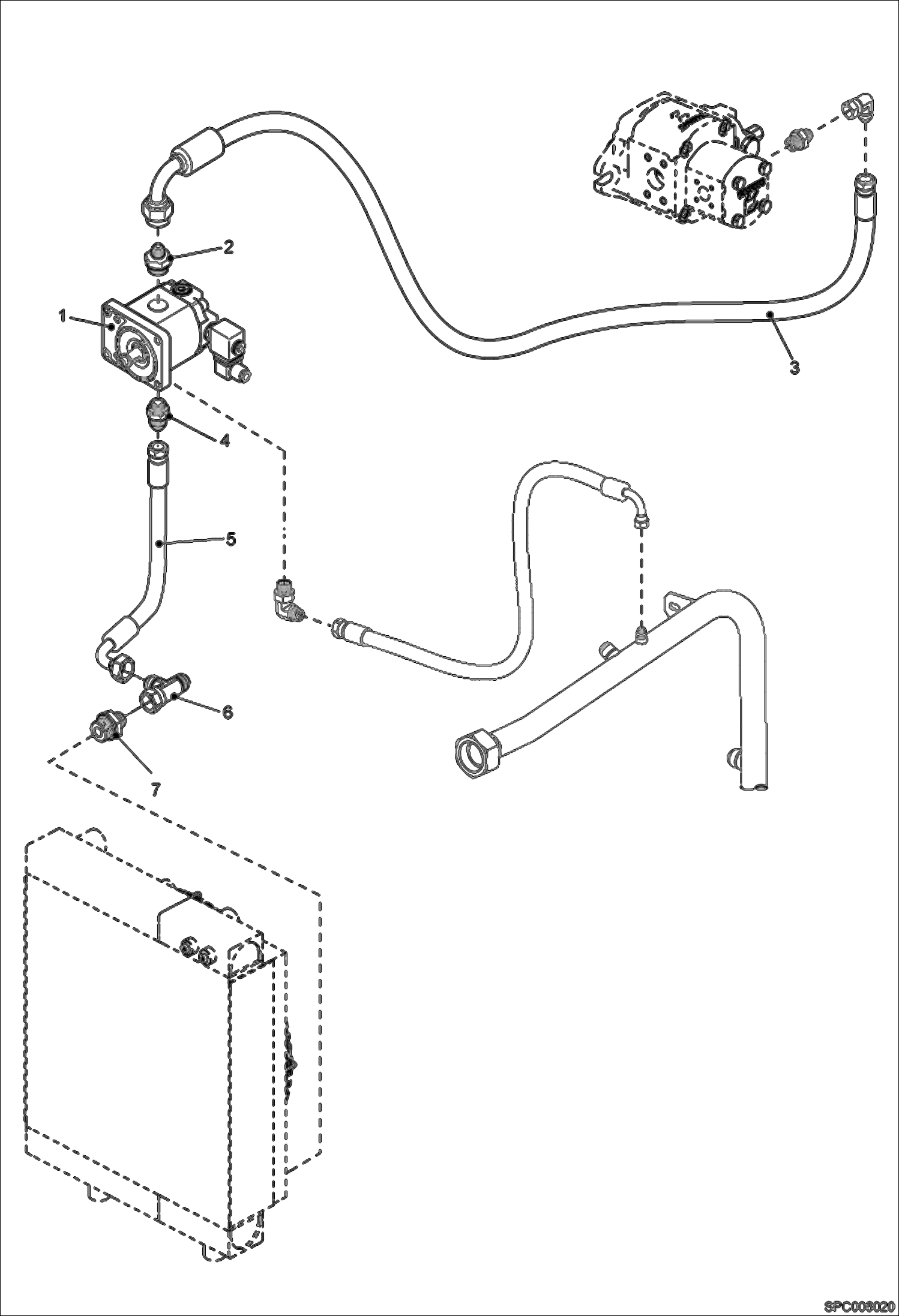 2
1
3
4
5
6
7
SPC006020