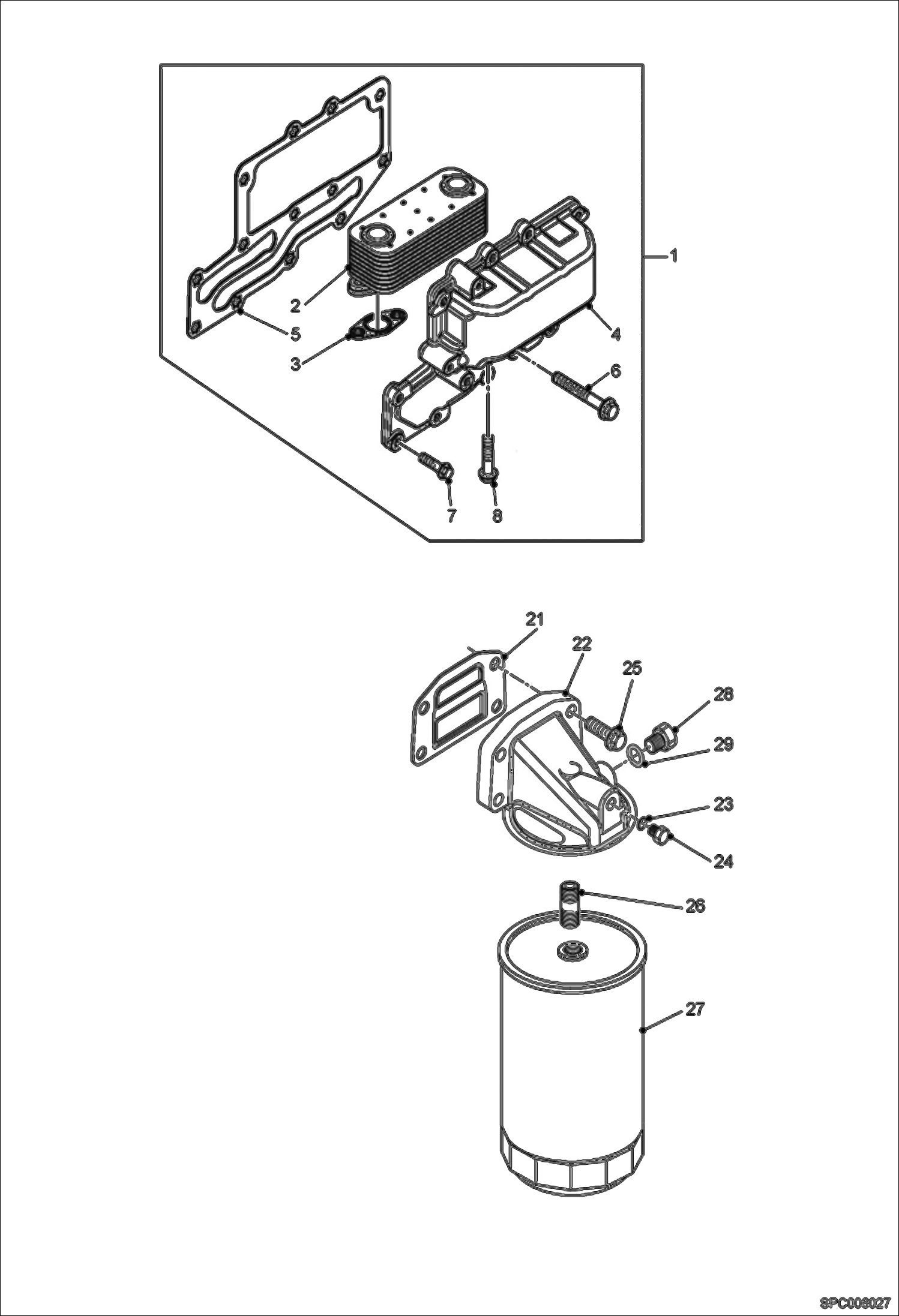 1
2
5
3
4
6
7
8
21
22
25
28
29
23
24
26
27
SPC008027