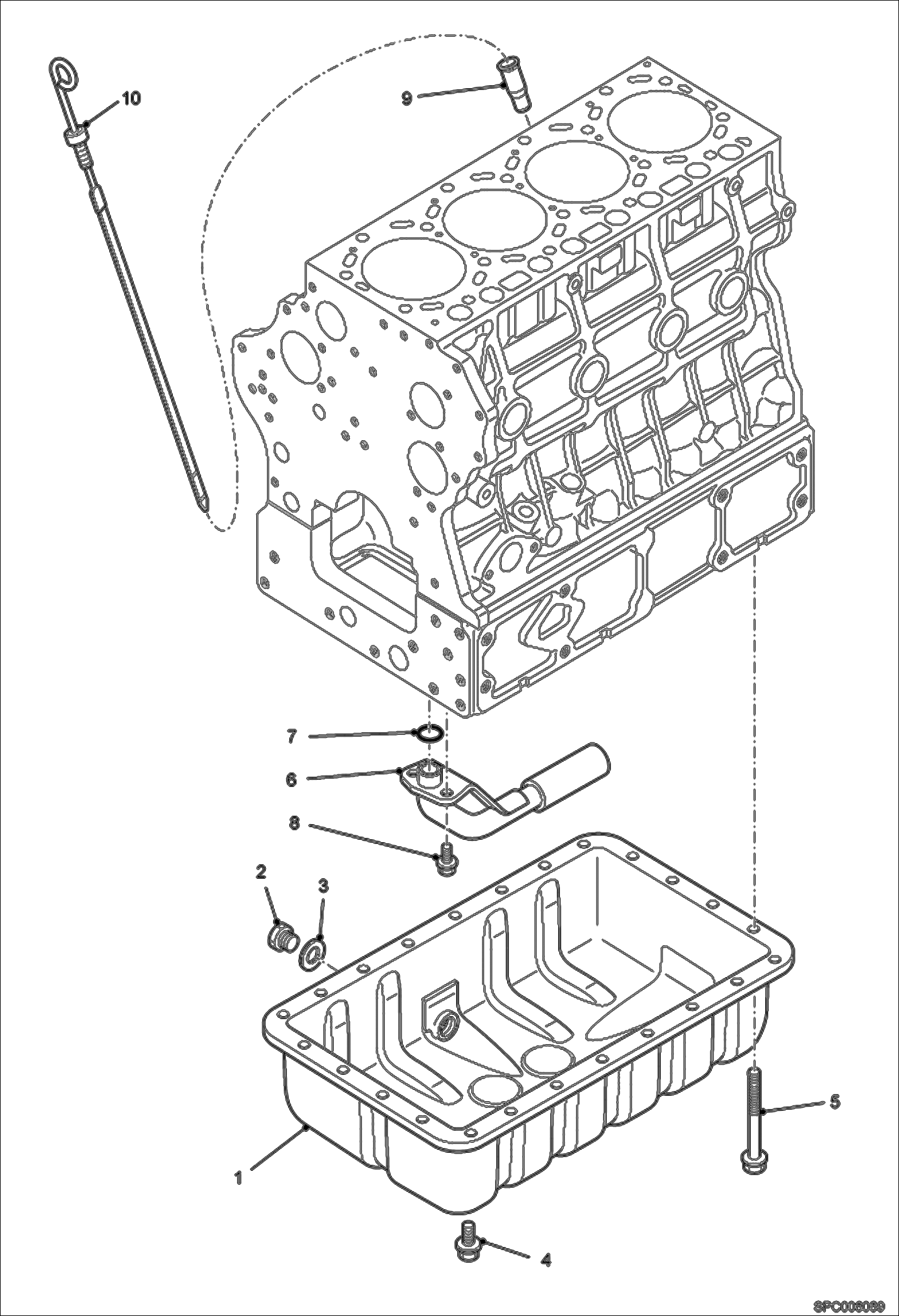 10
9
7
6
8
2
3
5
1
4
SPC006069