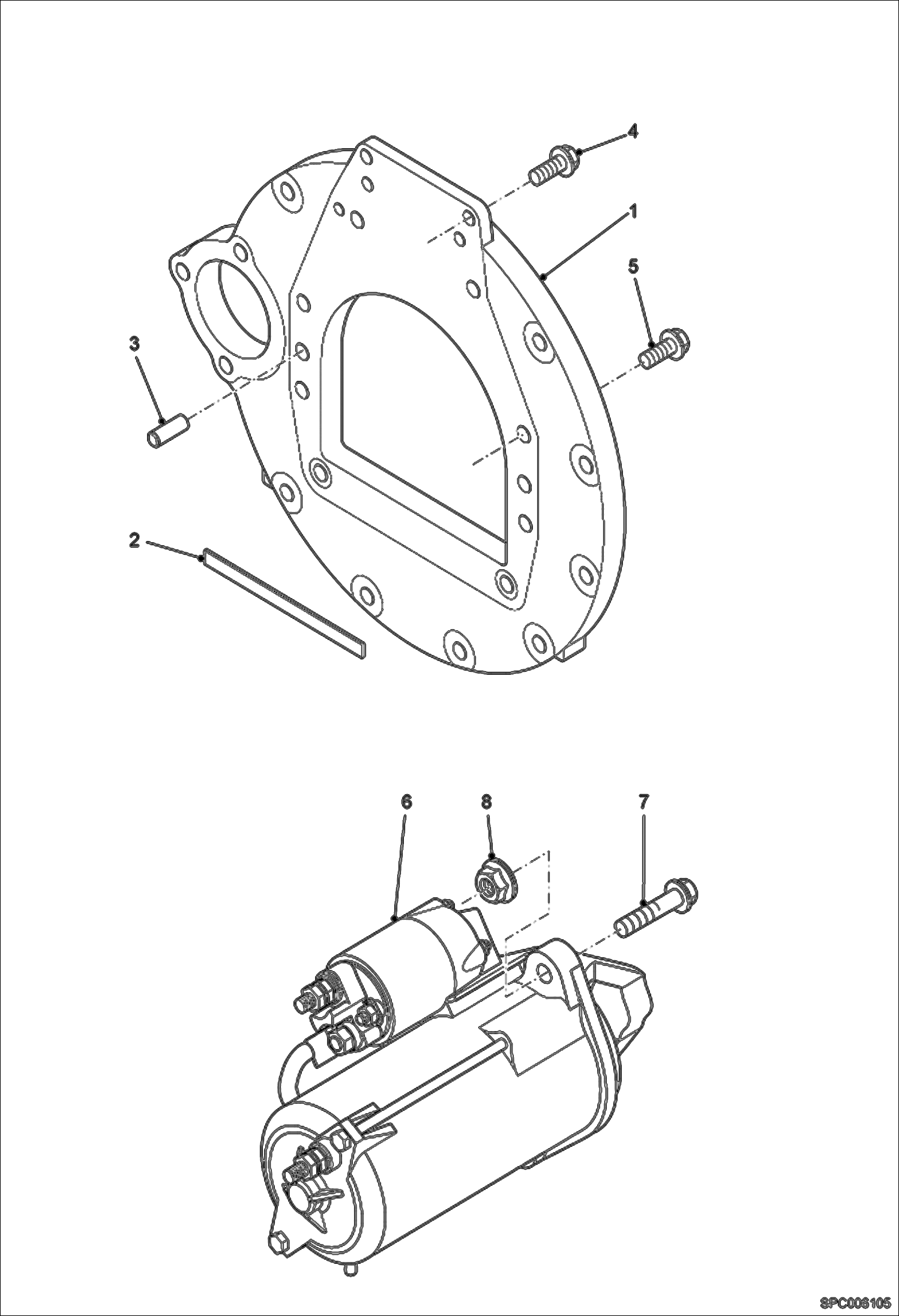 4
1
5
3
2
6
8
7
SPC006105