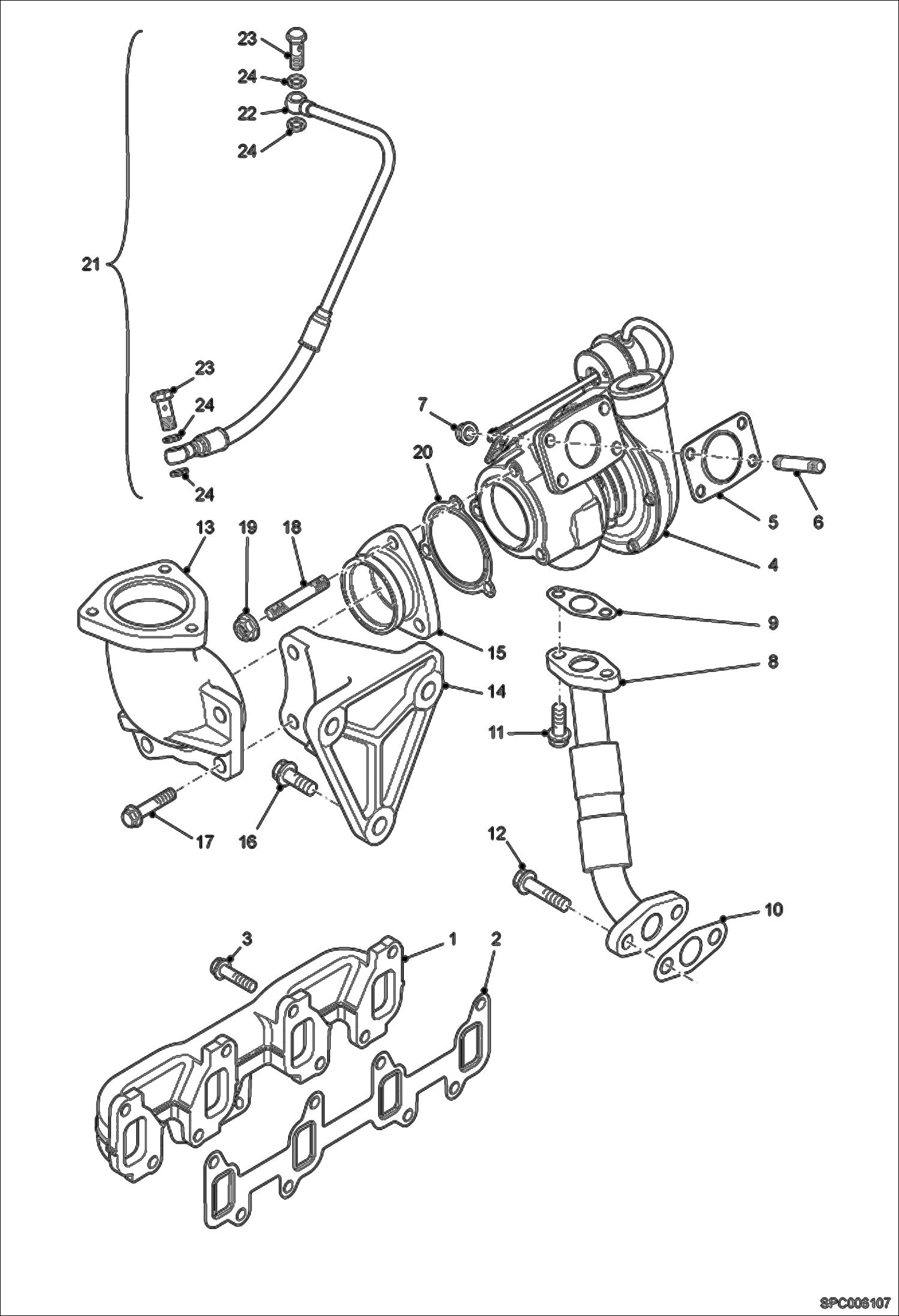 23
24
22
24
21
23
24
24
7
20
5
6
4
13
19
18
15
14
9
8
11
17
16
12
10
3
1
2
SPC006107