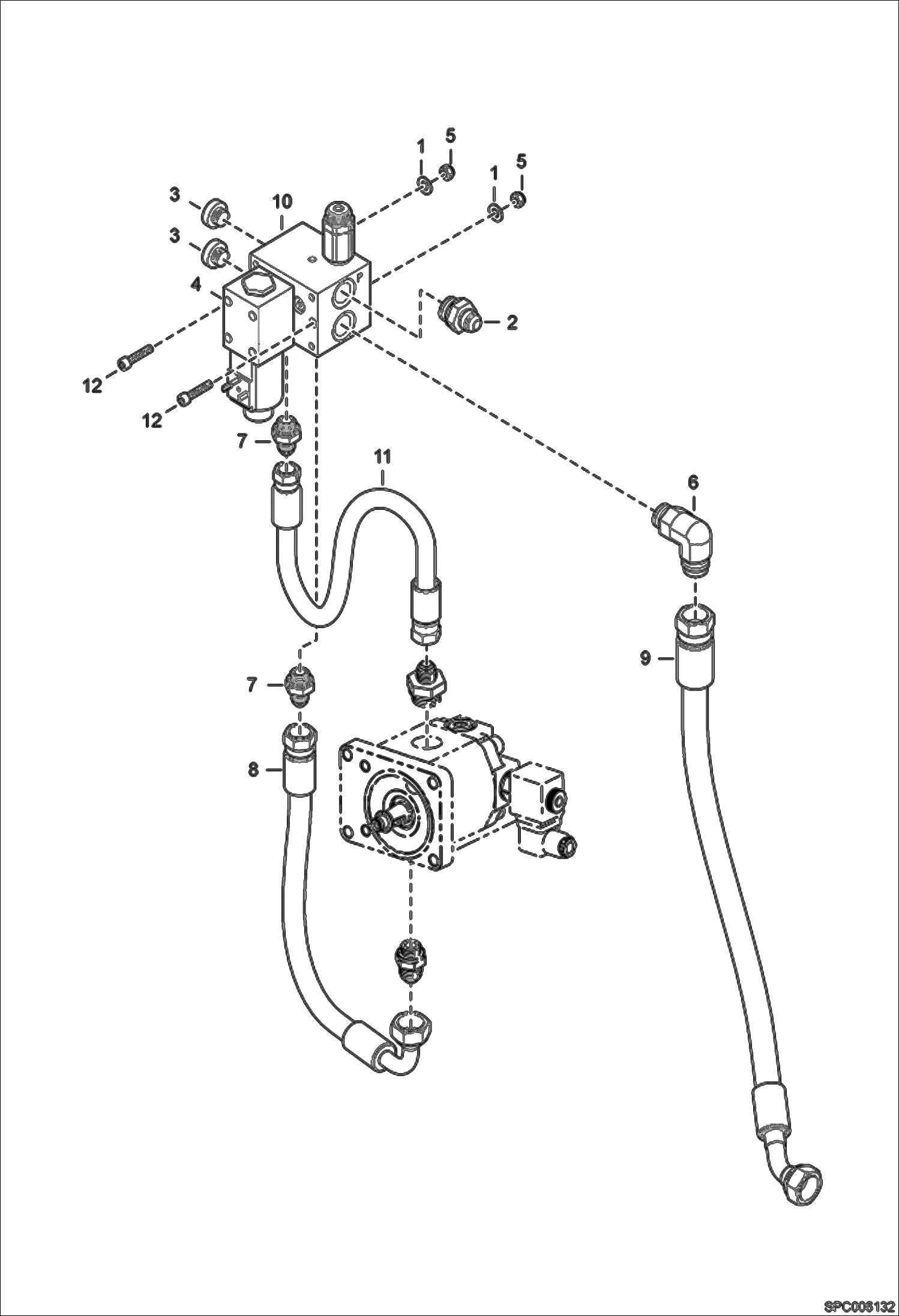 1
5
1
5
3
10
3
4
2
12
12
7
11
6
9
7
8
SPC006132