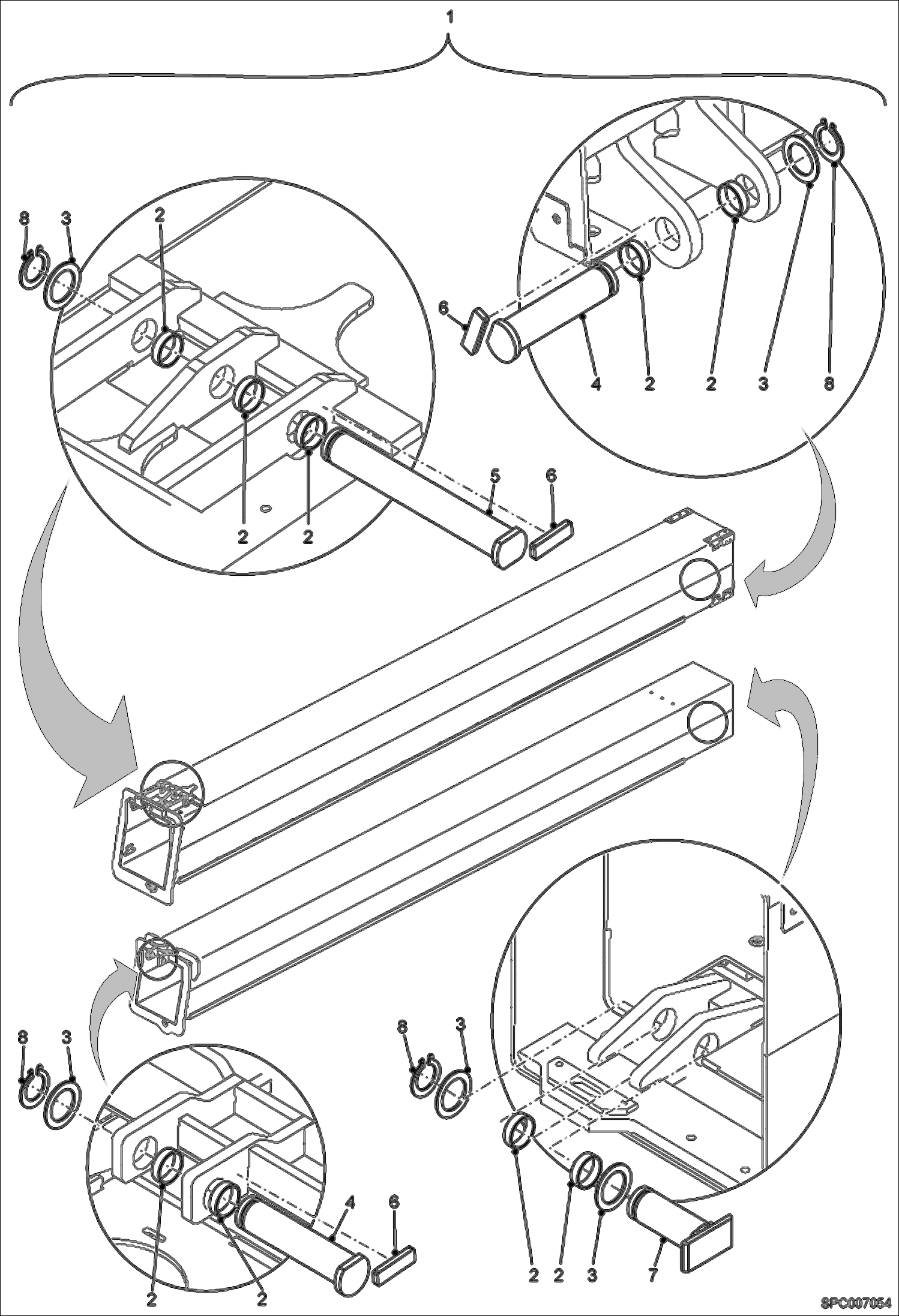 1

8 3 2

2 2

5 6

6

4 2 2 3 8

8 3

2 2

4 6

8 3

2 2 3 7

SPC007054