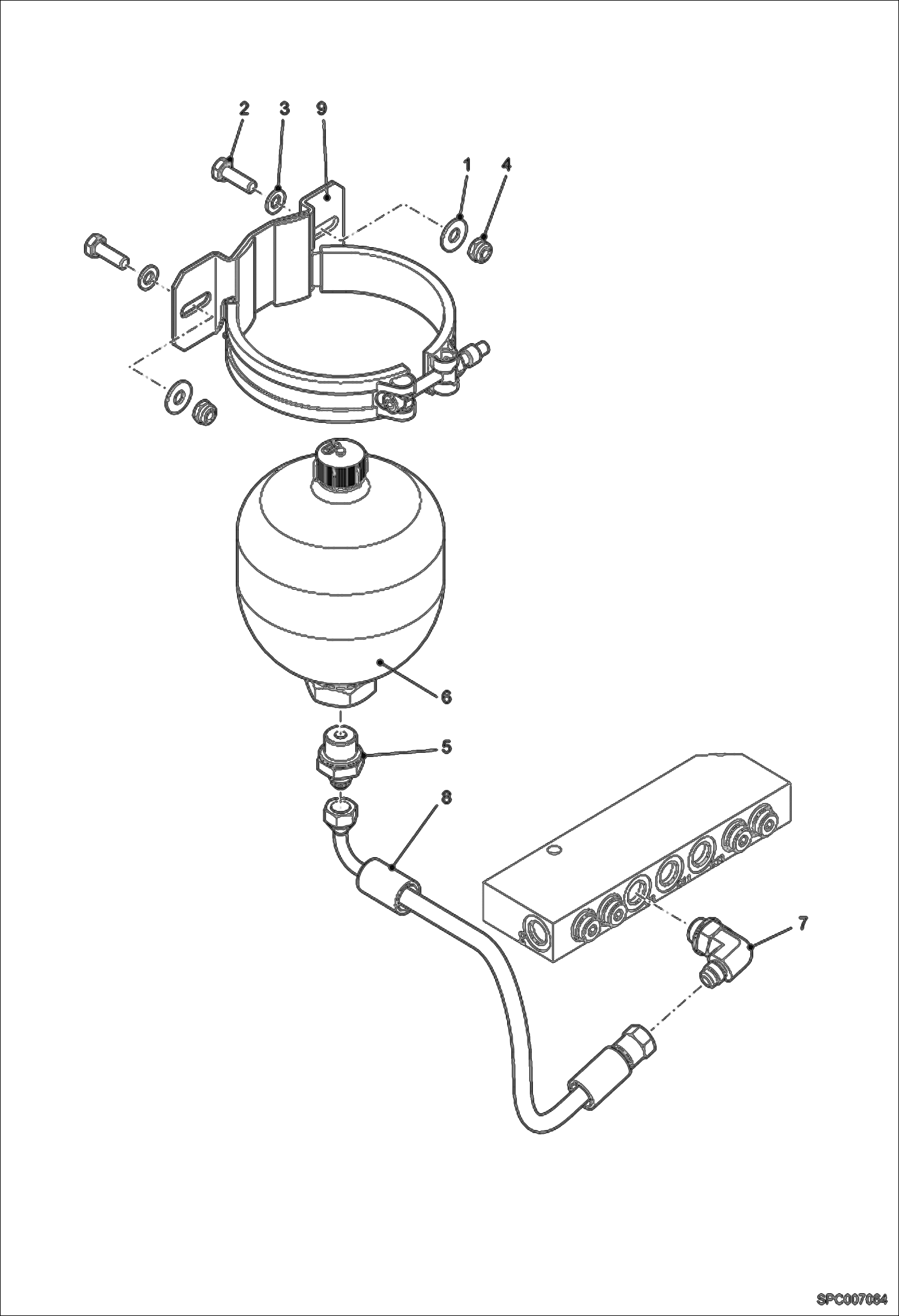 2
3
9
1
4
6
5
8
7
SPC007064