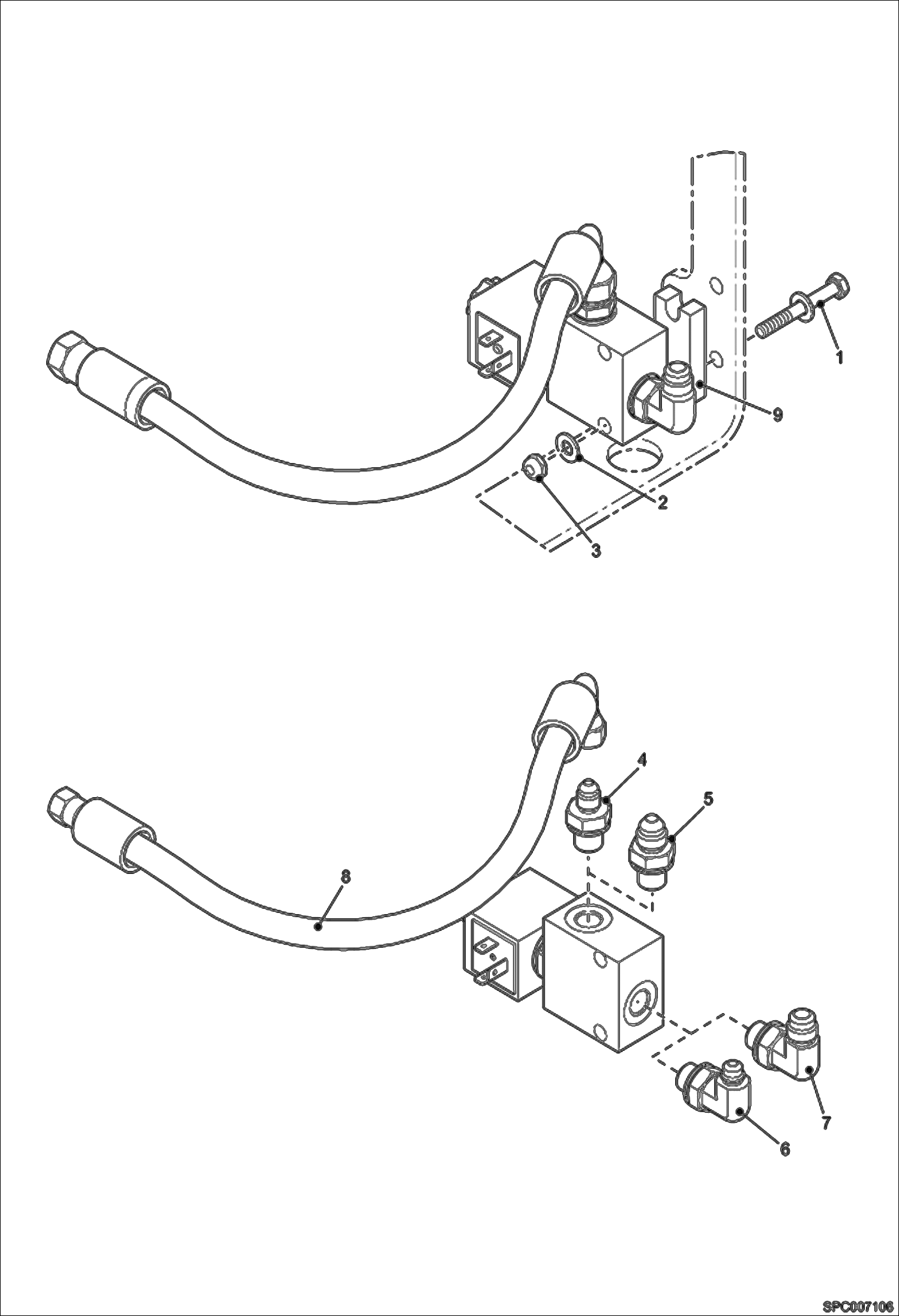 1
9
2
3
4
5
8
7
6
SPC007106