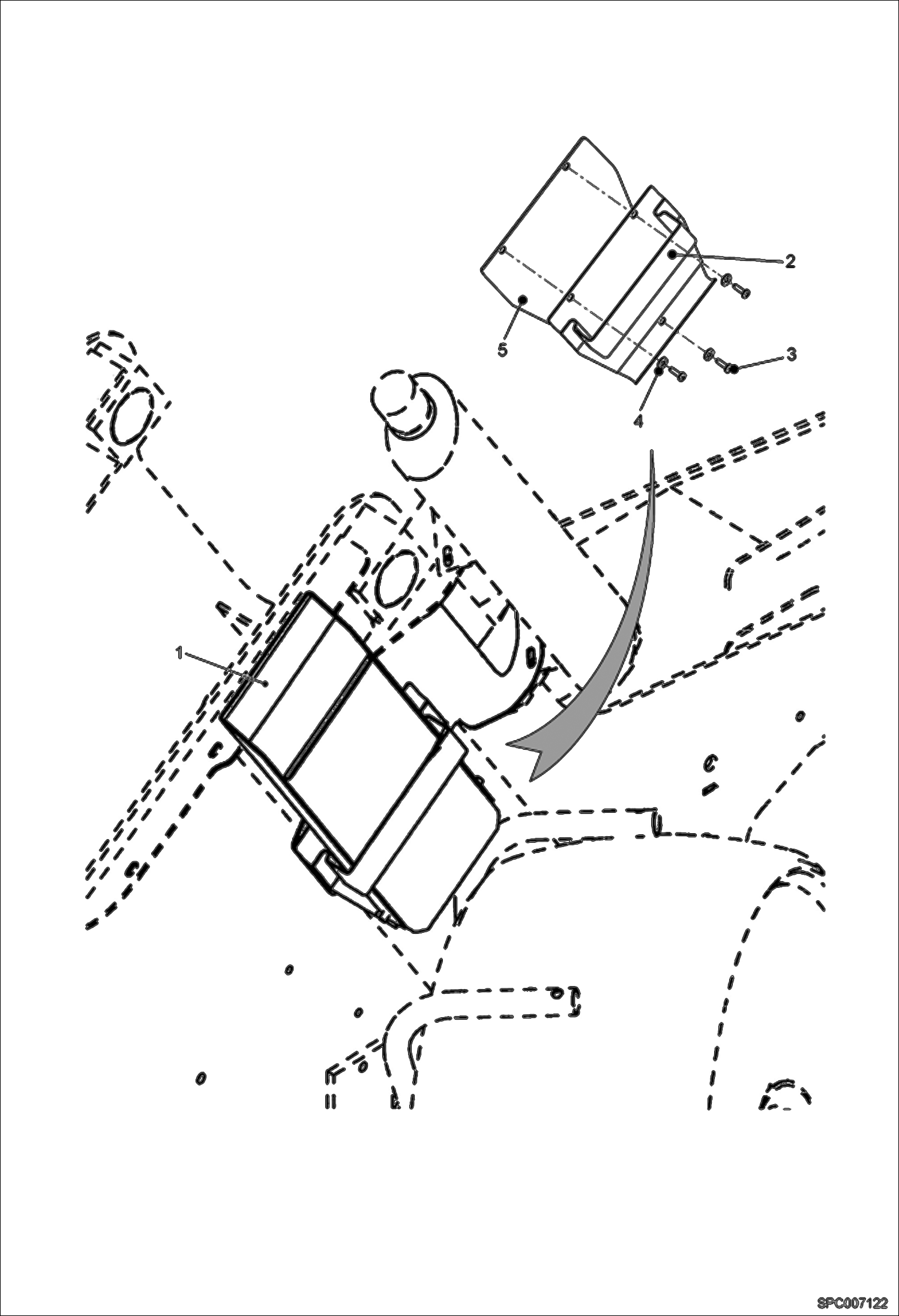 2
5
3
4
1
SPC007122