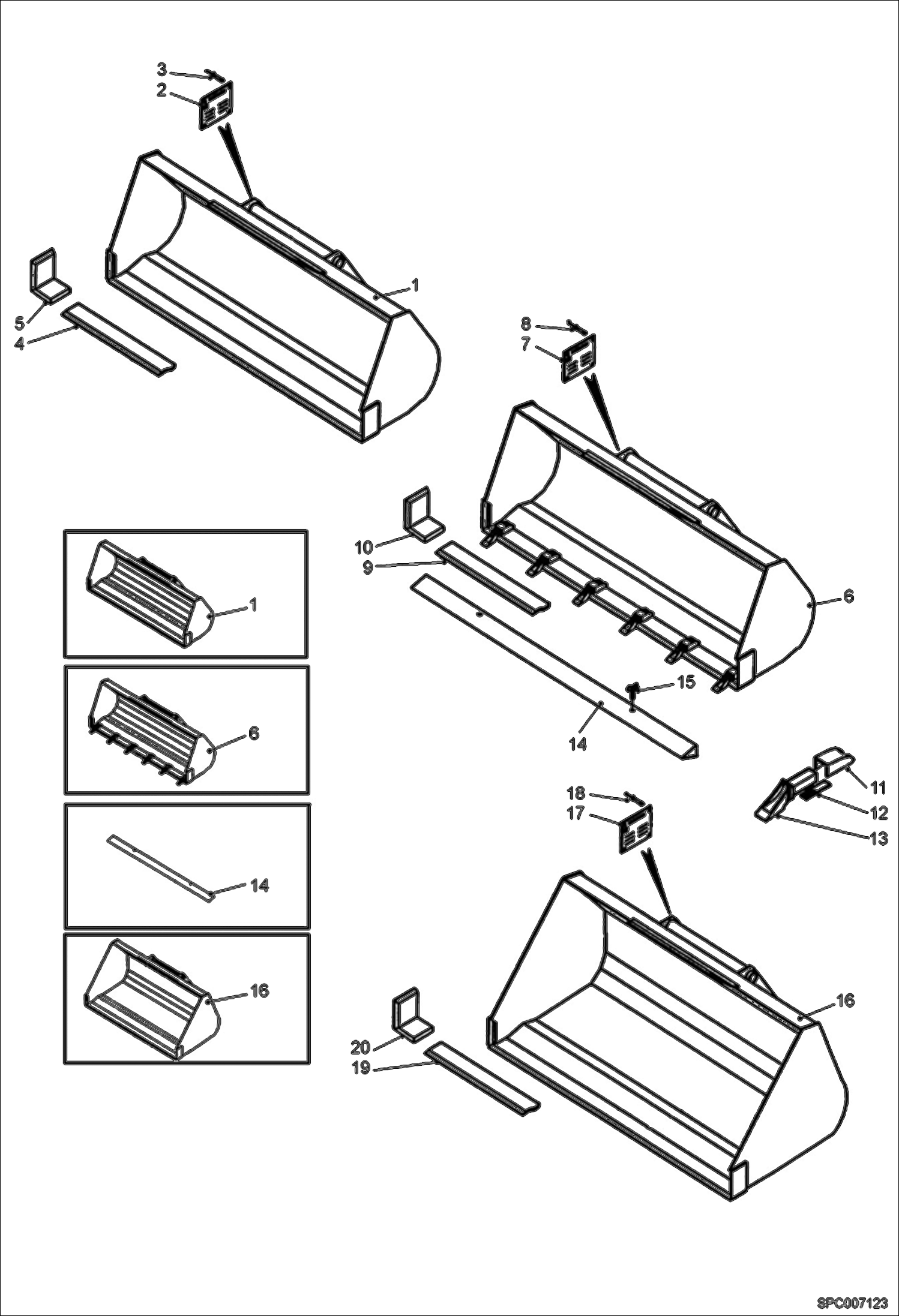 3
2
1
5
4
8
7
10
9
6
15
14
1
6
14
16
11
12
13
18
17
16
20
19
SPC007123