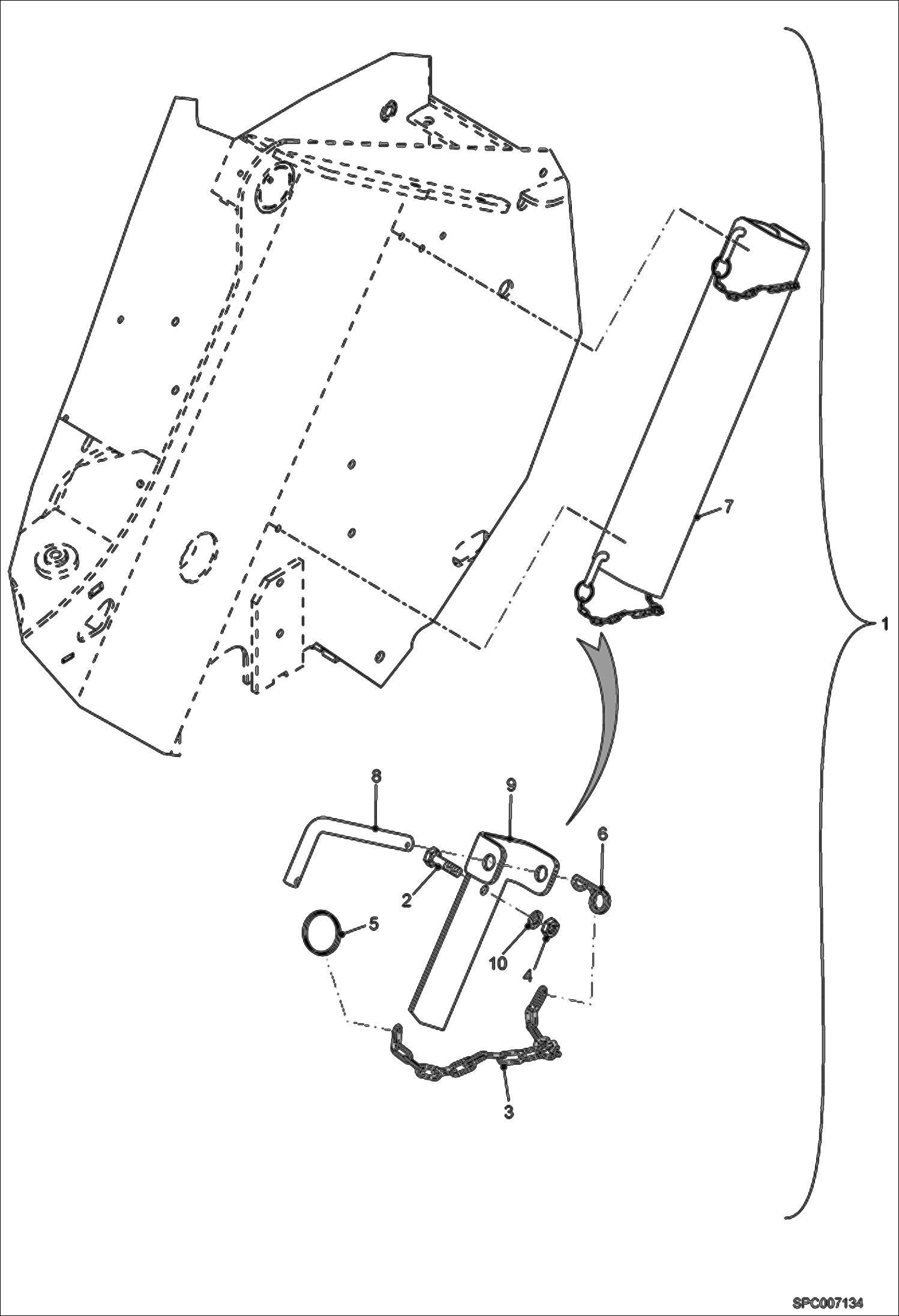 7

1

8

9

6

2

5

10

4

3

SPC007134