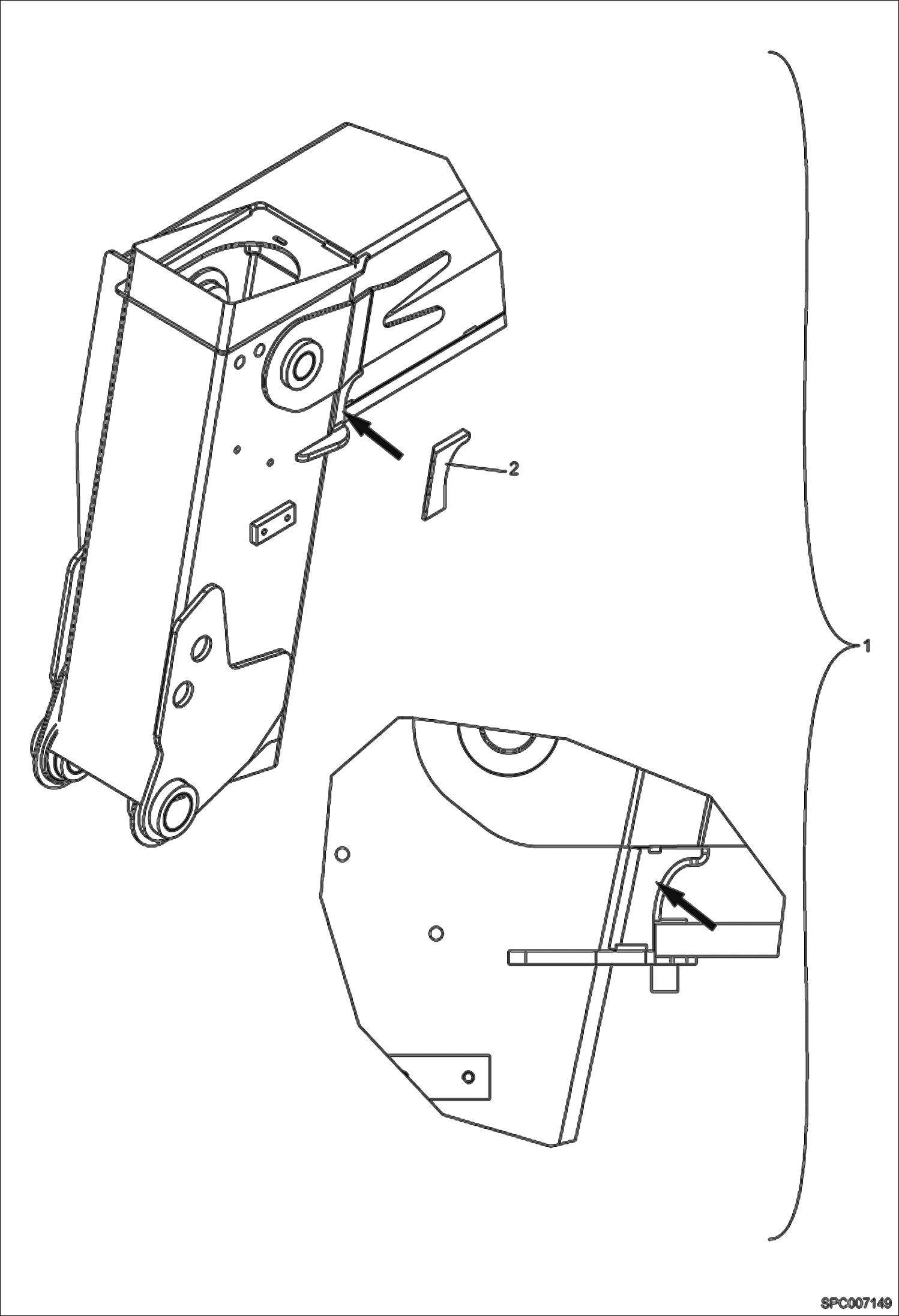 2

1

SPC007149