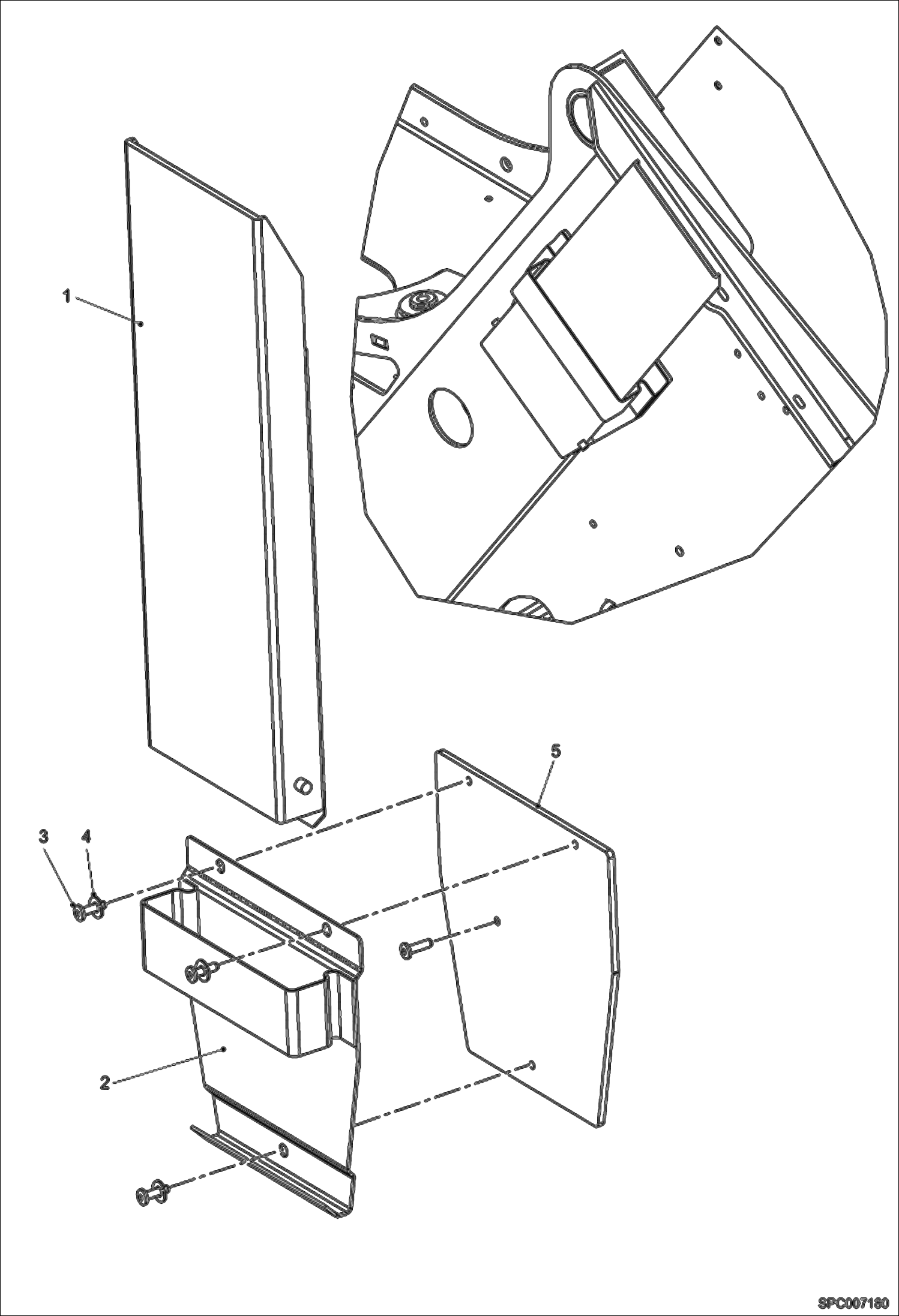 1
5
3
4
2
SPC007180