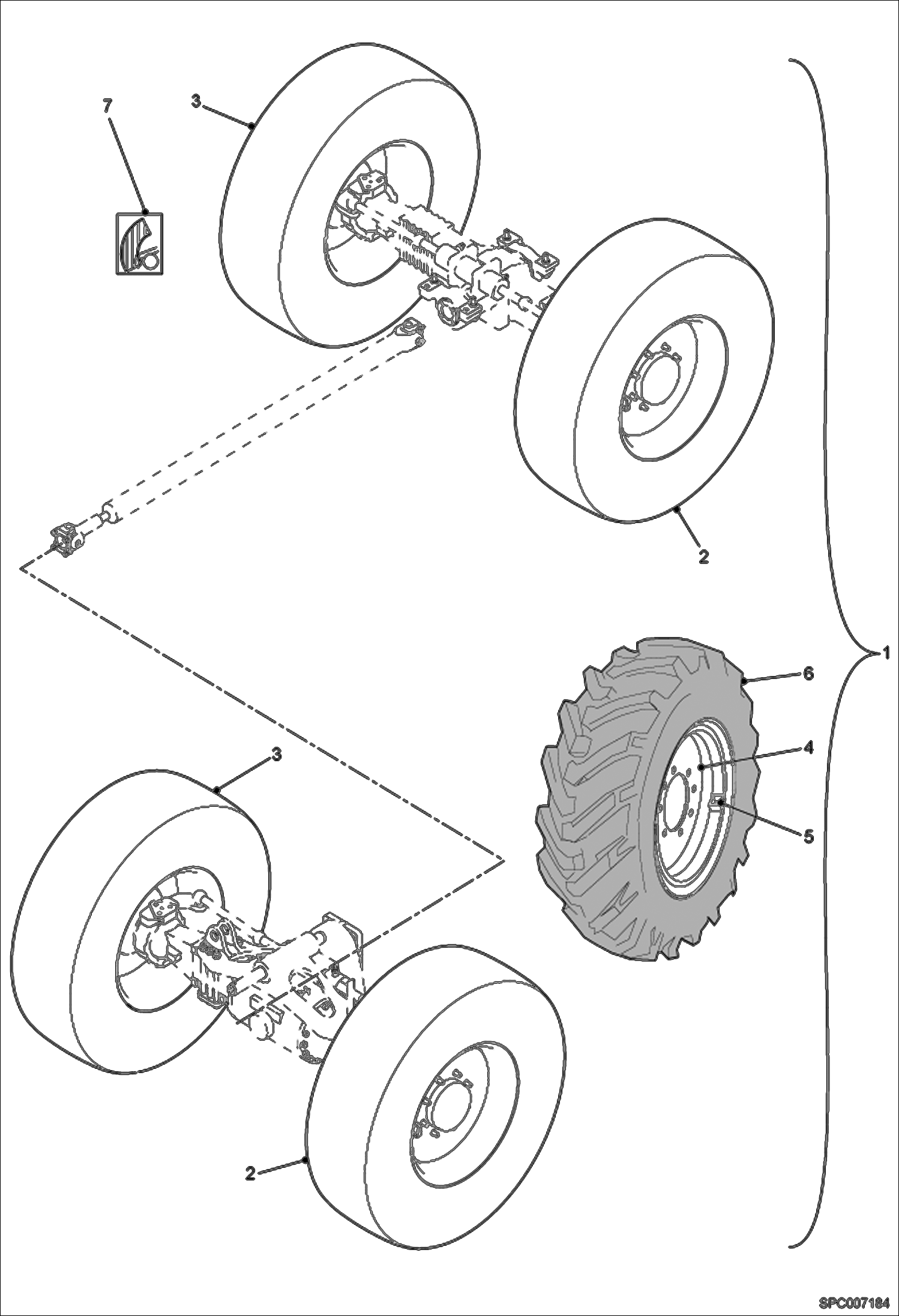 7
3
2
1
6
4
5
3
2
SPC007184