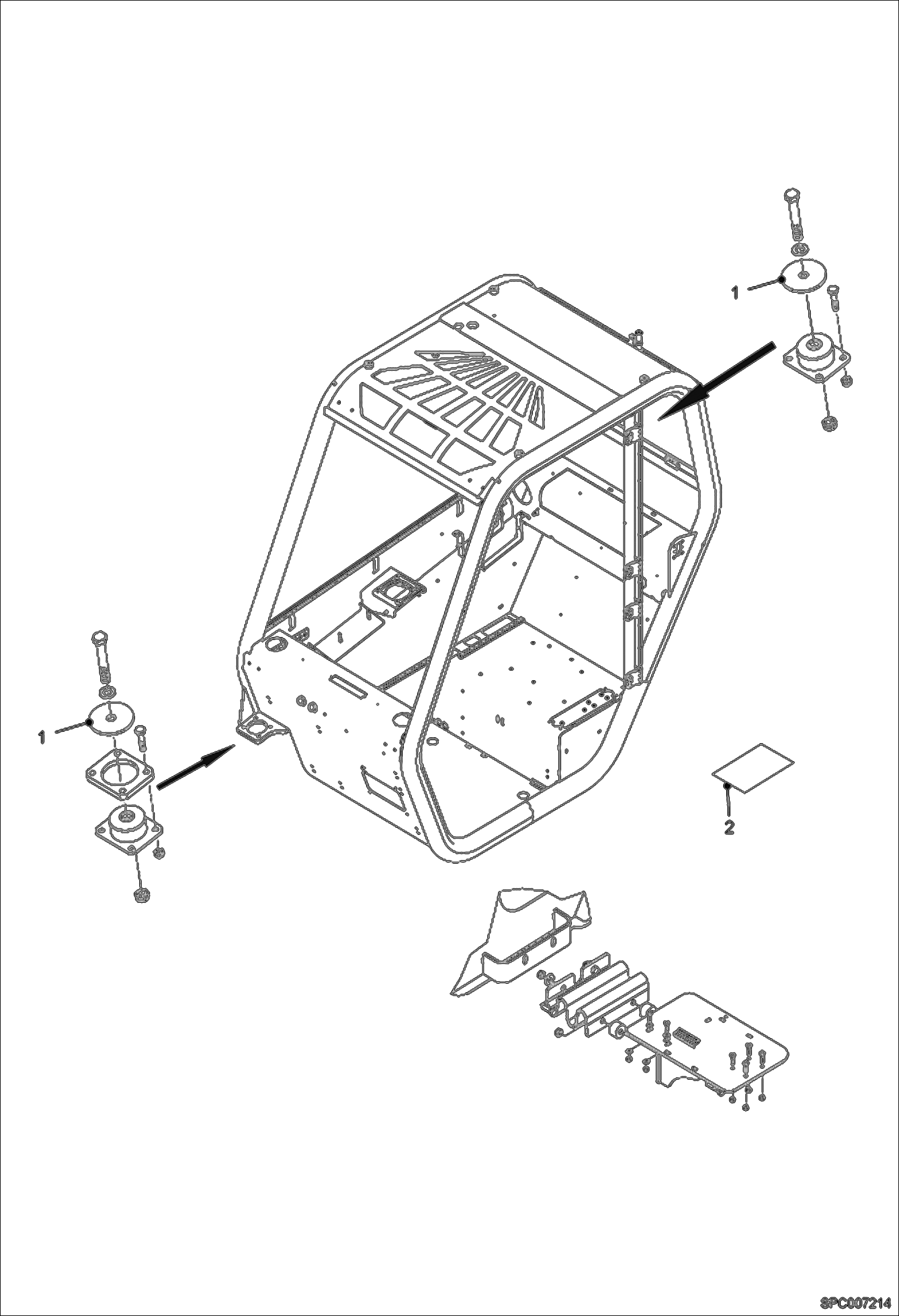 1

1

2

SPC007214