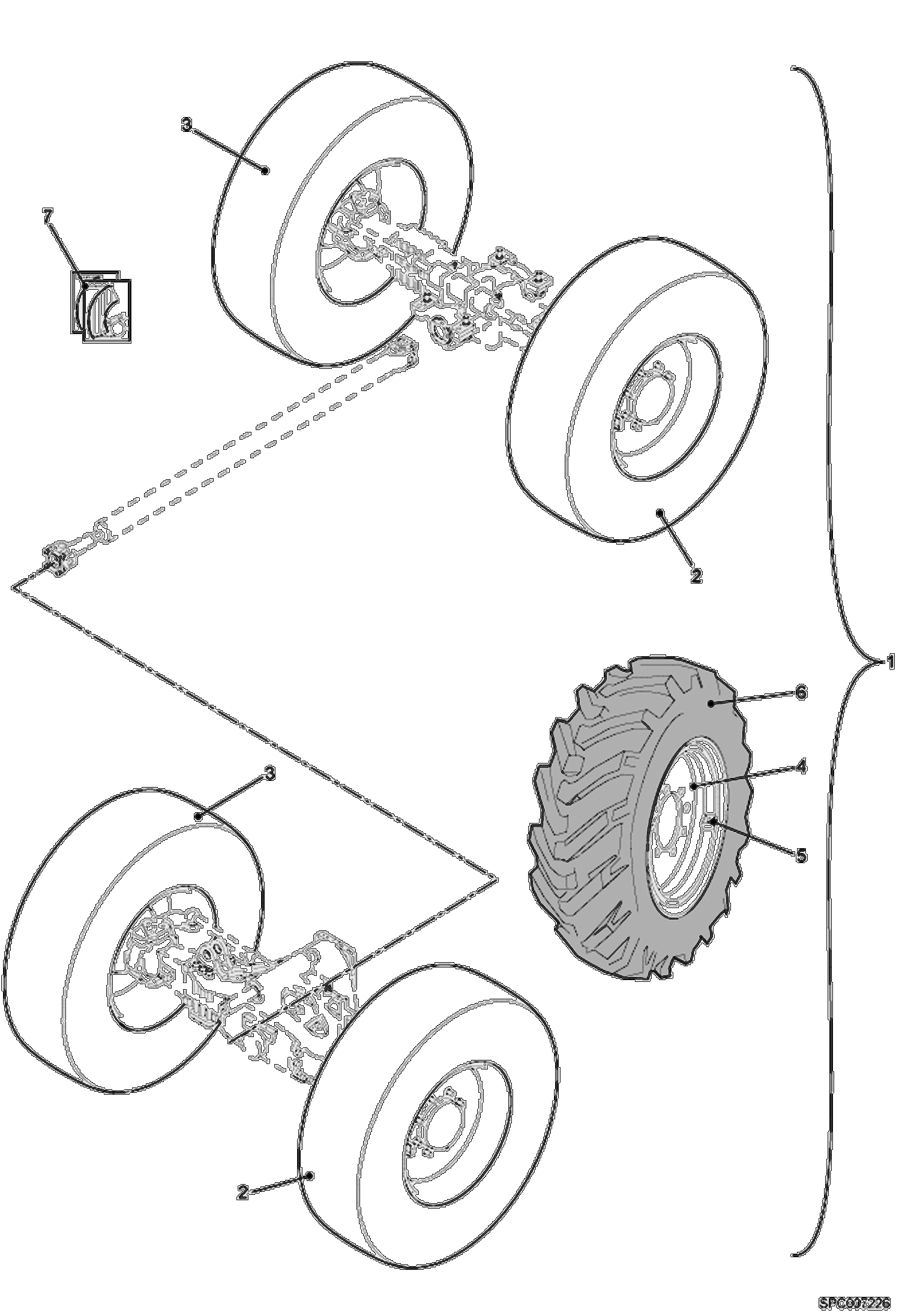 3
7
2
1
6
4
5
3
2
SPC007226