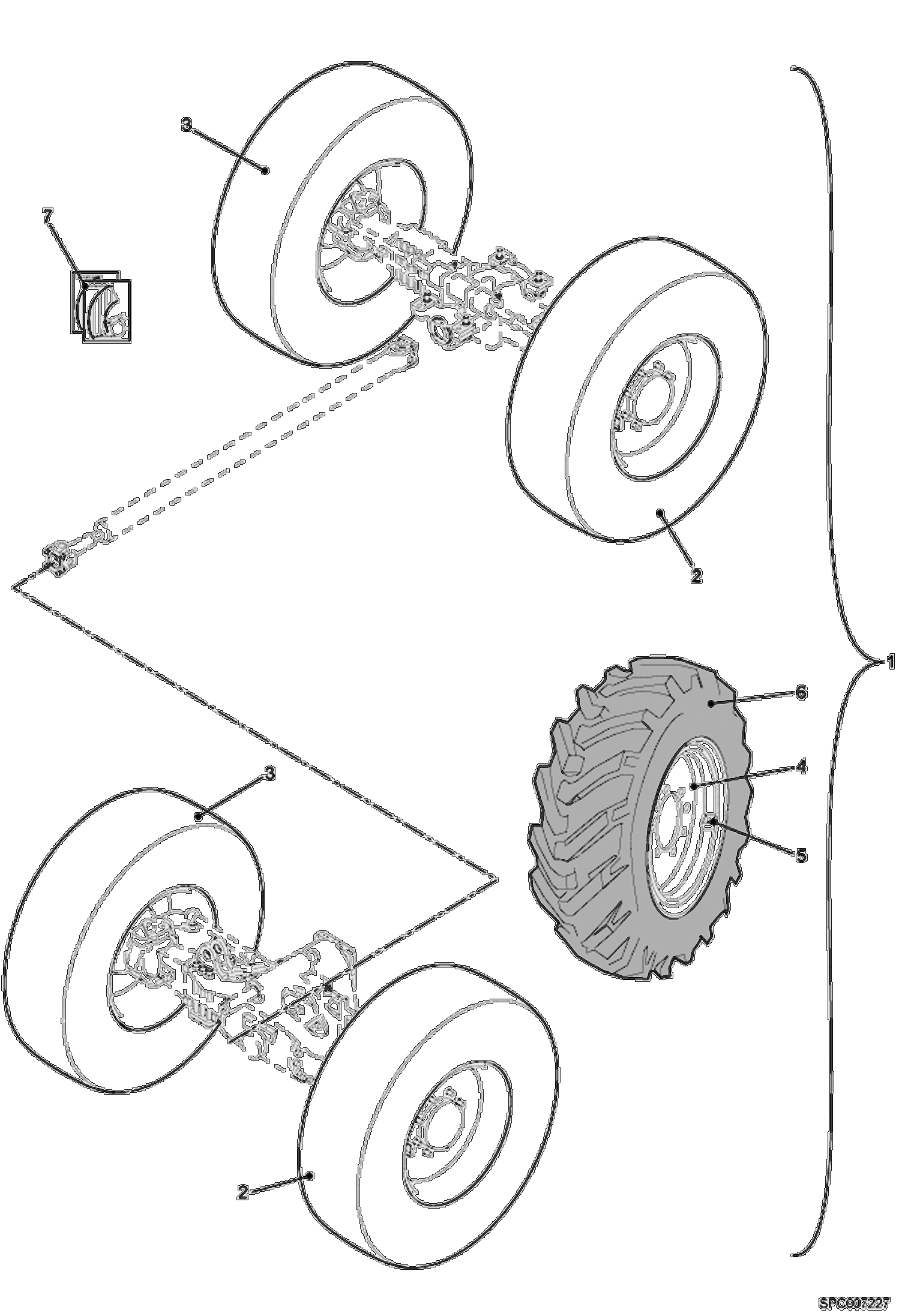 3
7
2
1
6
4
5
3
2
SPC007227