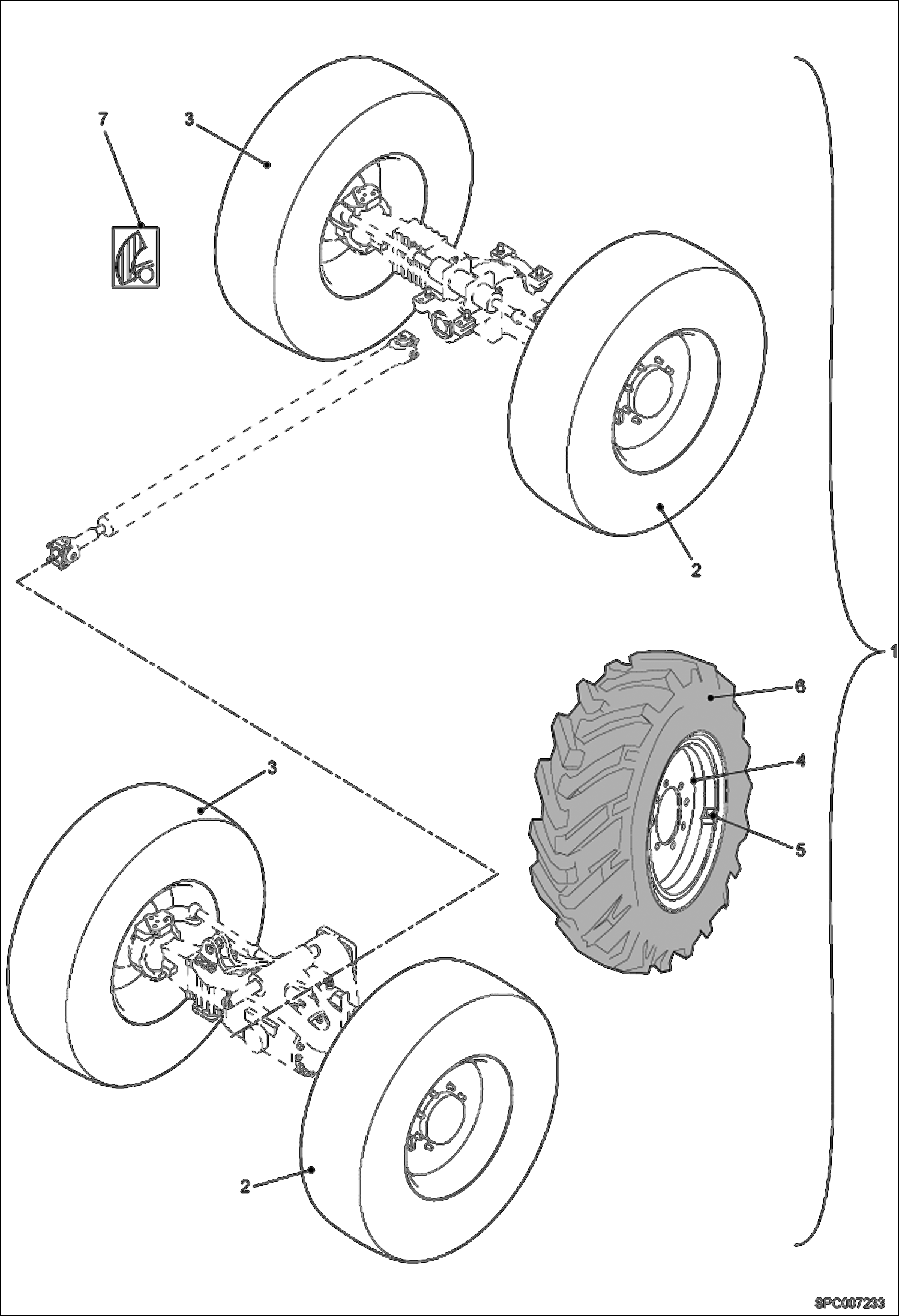 7
3
2
1
6
4
5
3
2
SPC007233