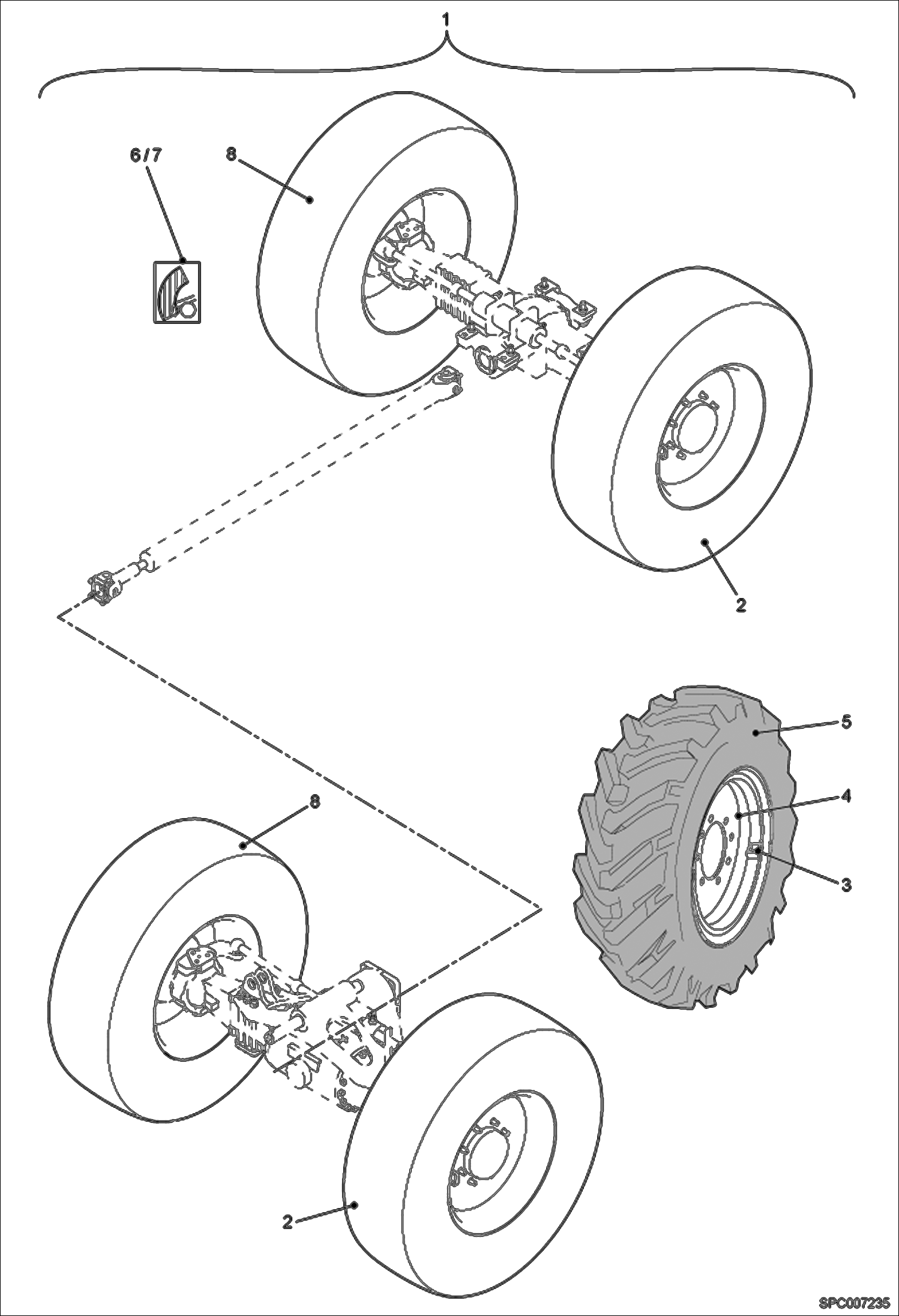 1

6/7

8

2

5

4

3

8

2

SPC007235