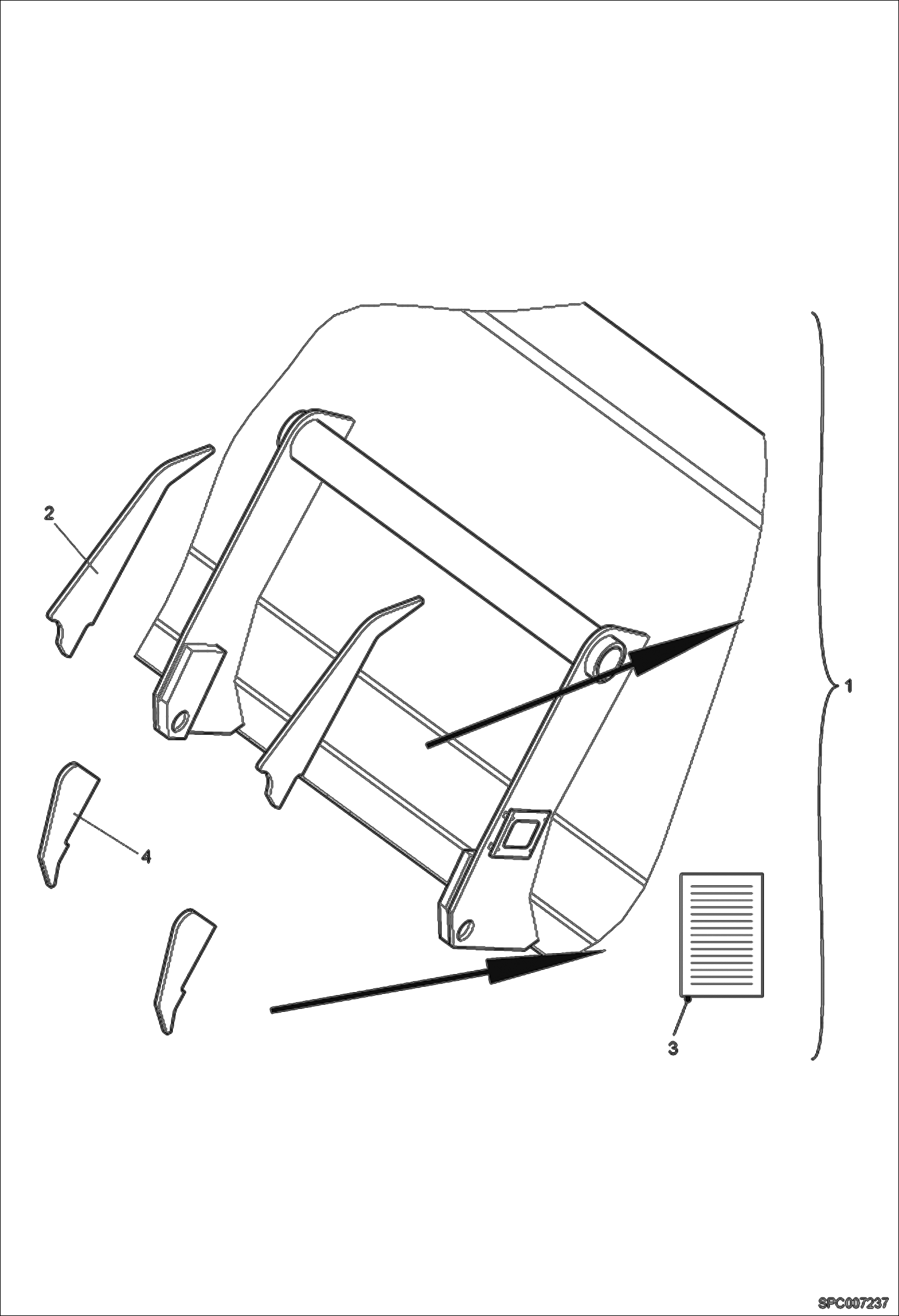 2
1
4
3
SPC007237