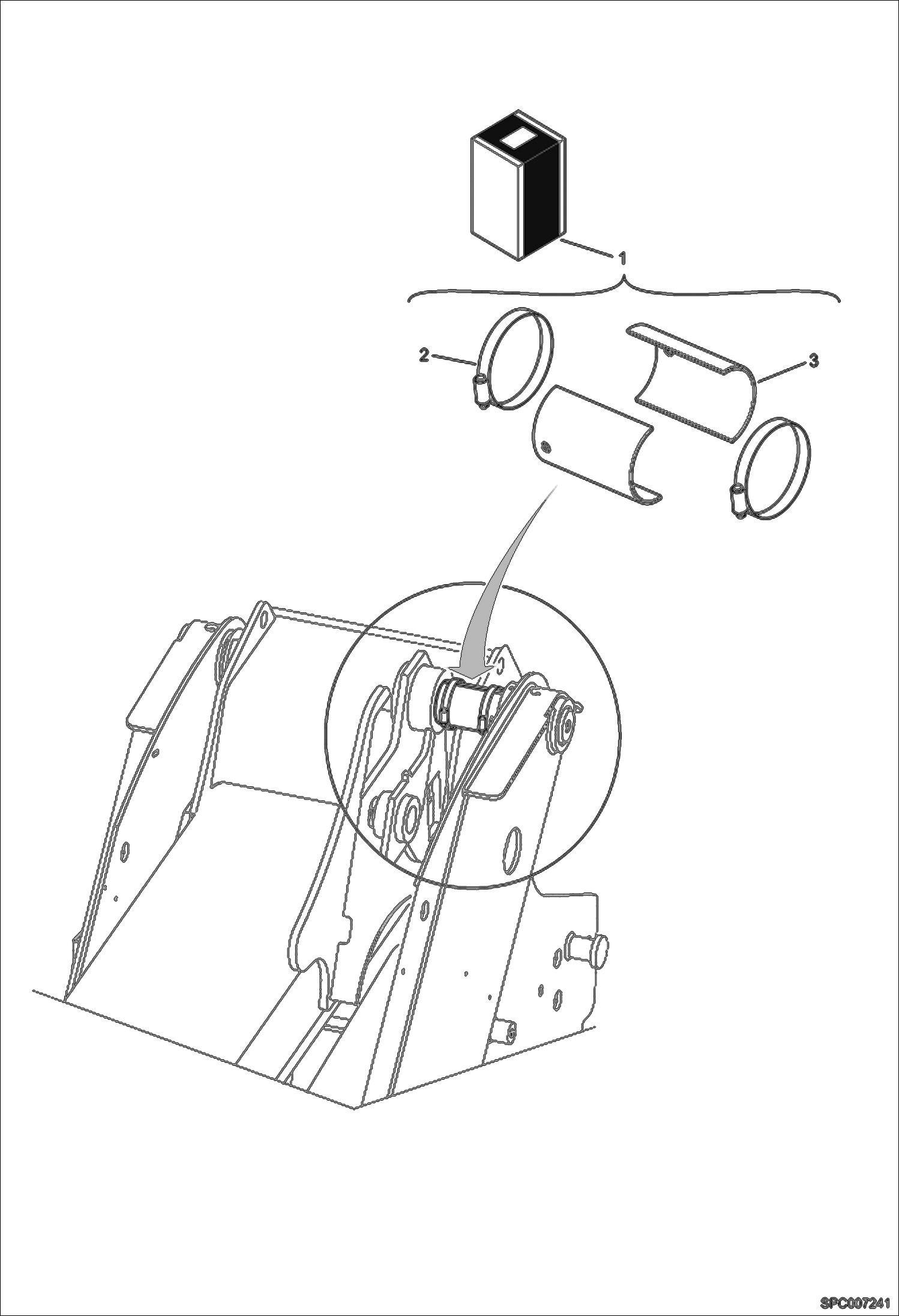 1
2
3
SPC007241