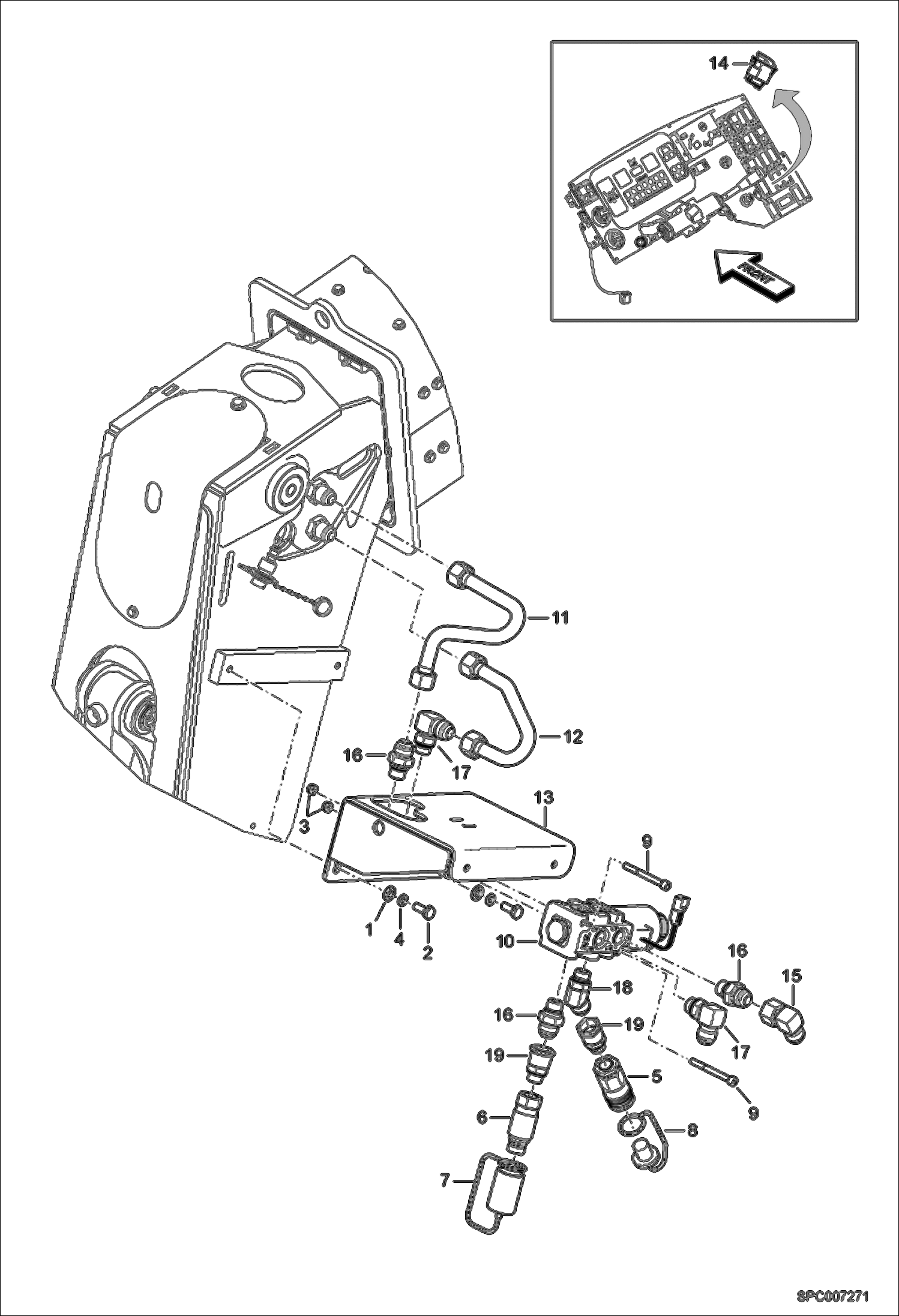 14
FRONT
11
12
16
17
13
3
9
1
4
2
10
16
15
18
16
19
17
19
5
9
6
8
7
SPC007271