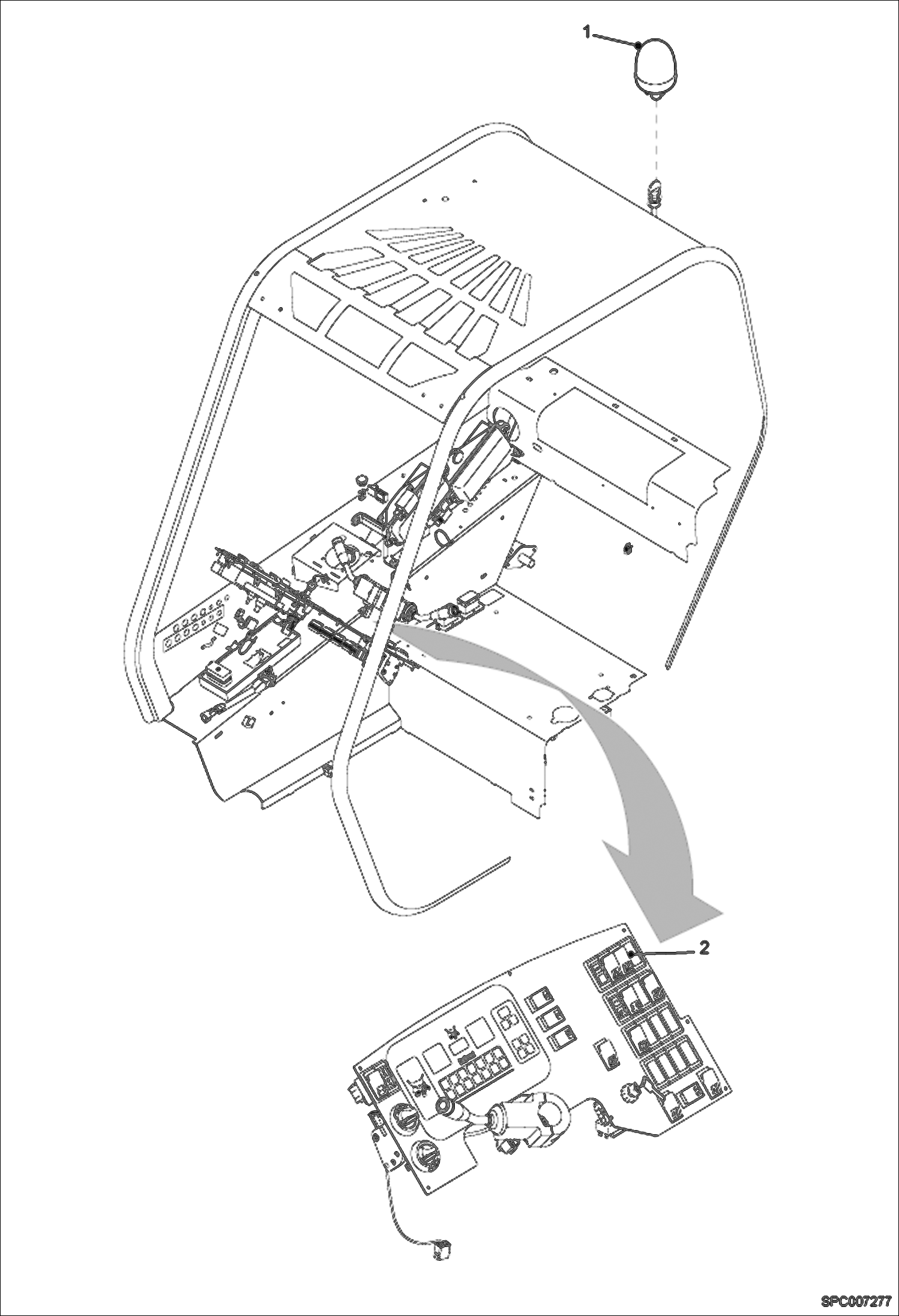 1

2

SPC007277