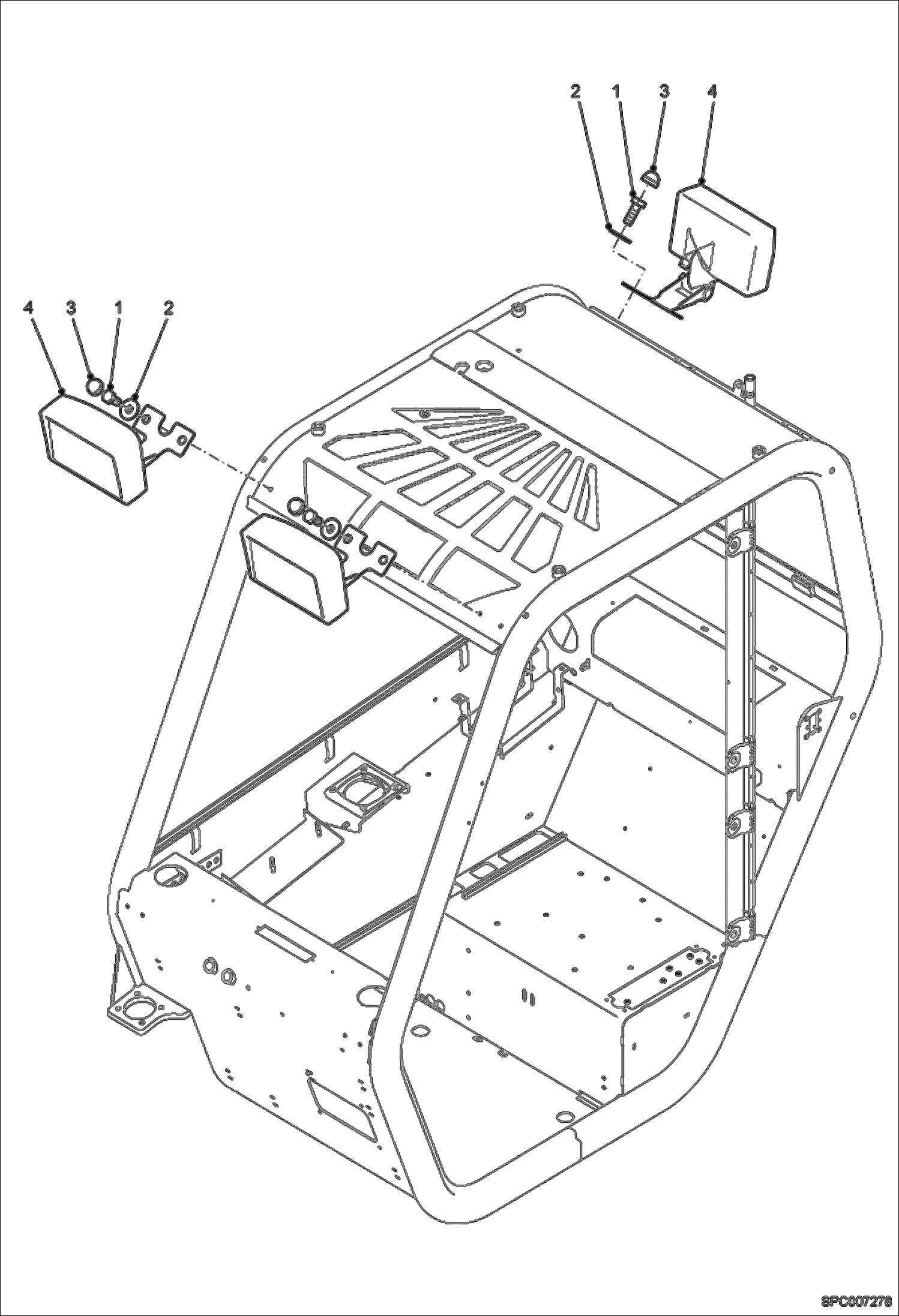 2 1 3 4

4 3 1 2

SPC007278