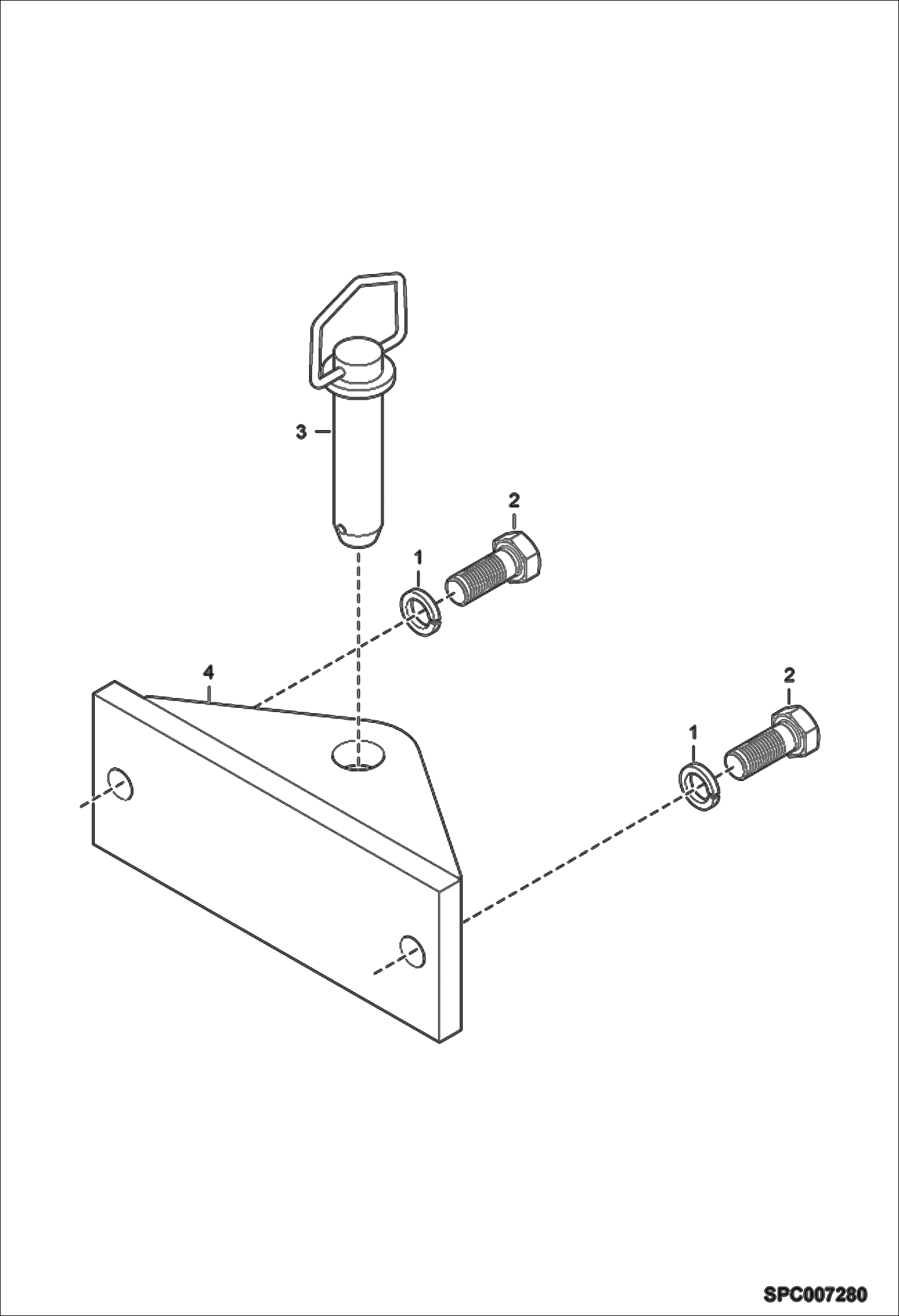 3
2
1
4
2
1
SPC007280