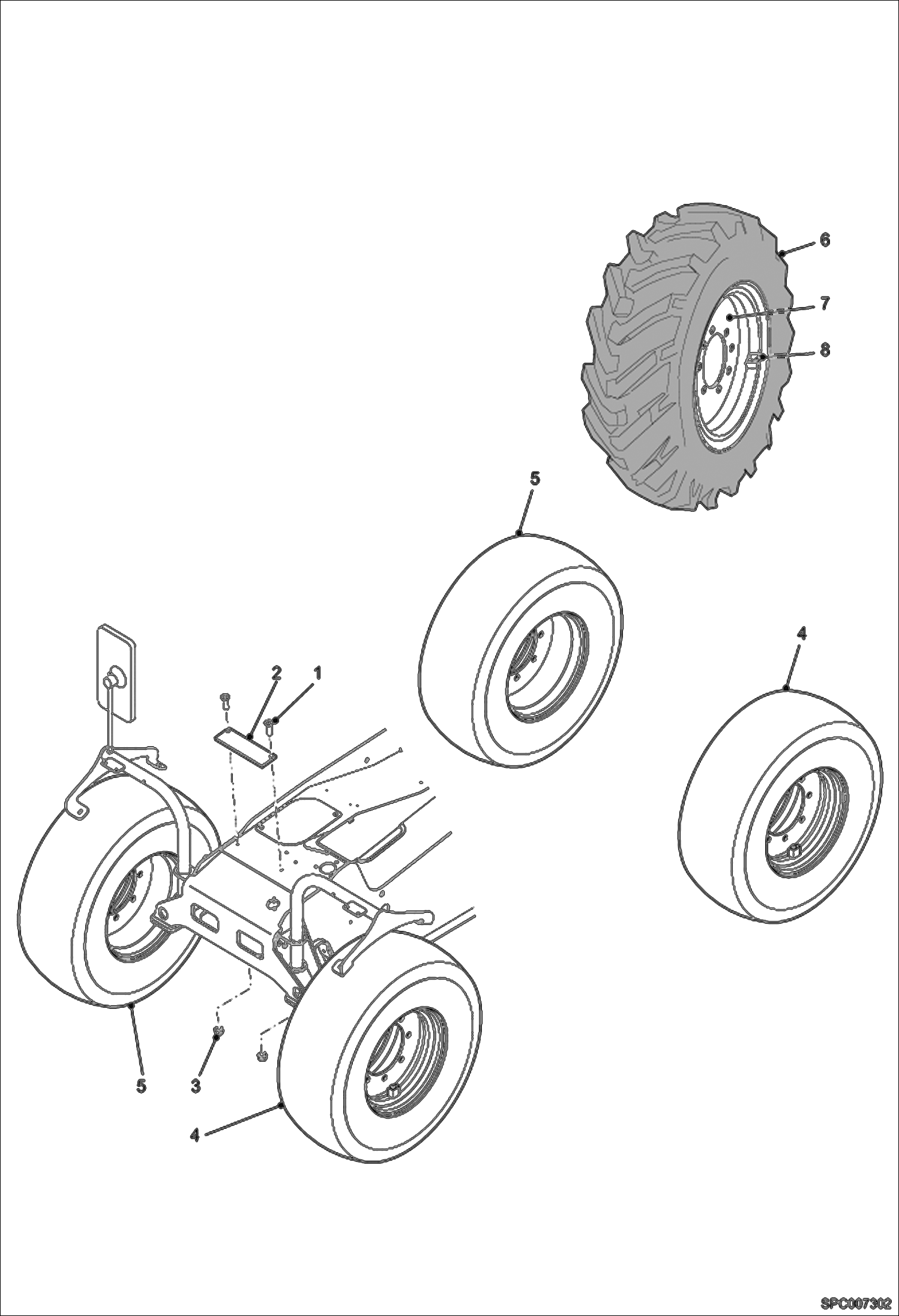 6
7
8
5
4
2
1
5
3
4
SPC007302