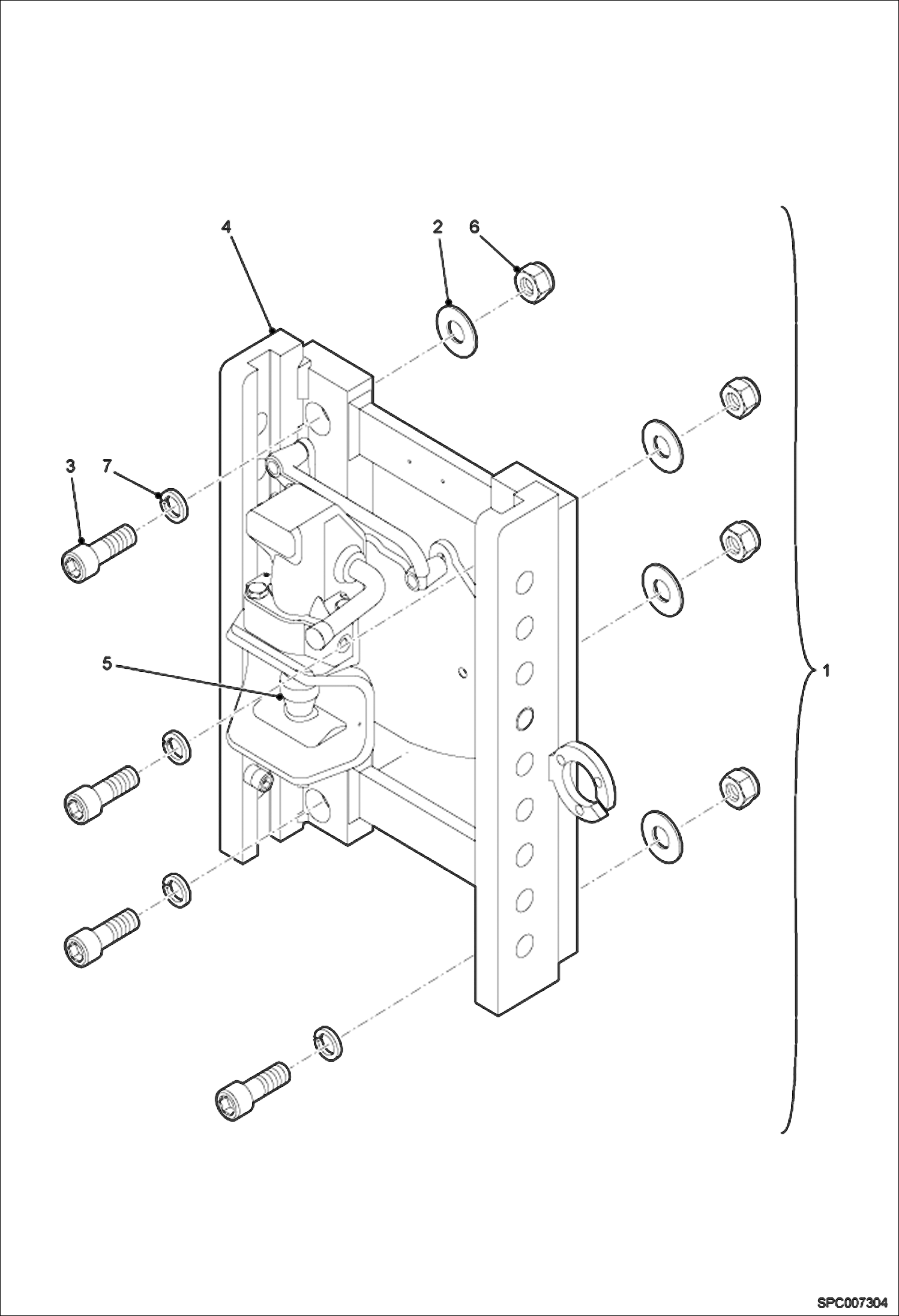 4
2
6
3
7
5
1
SPC007304