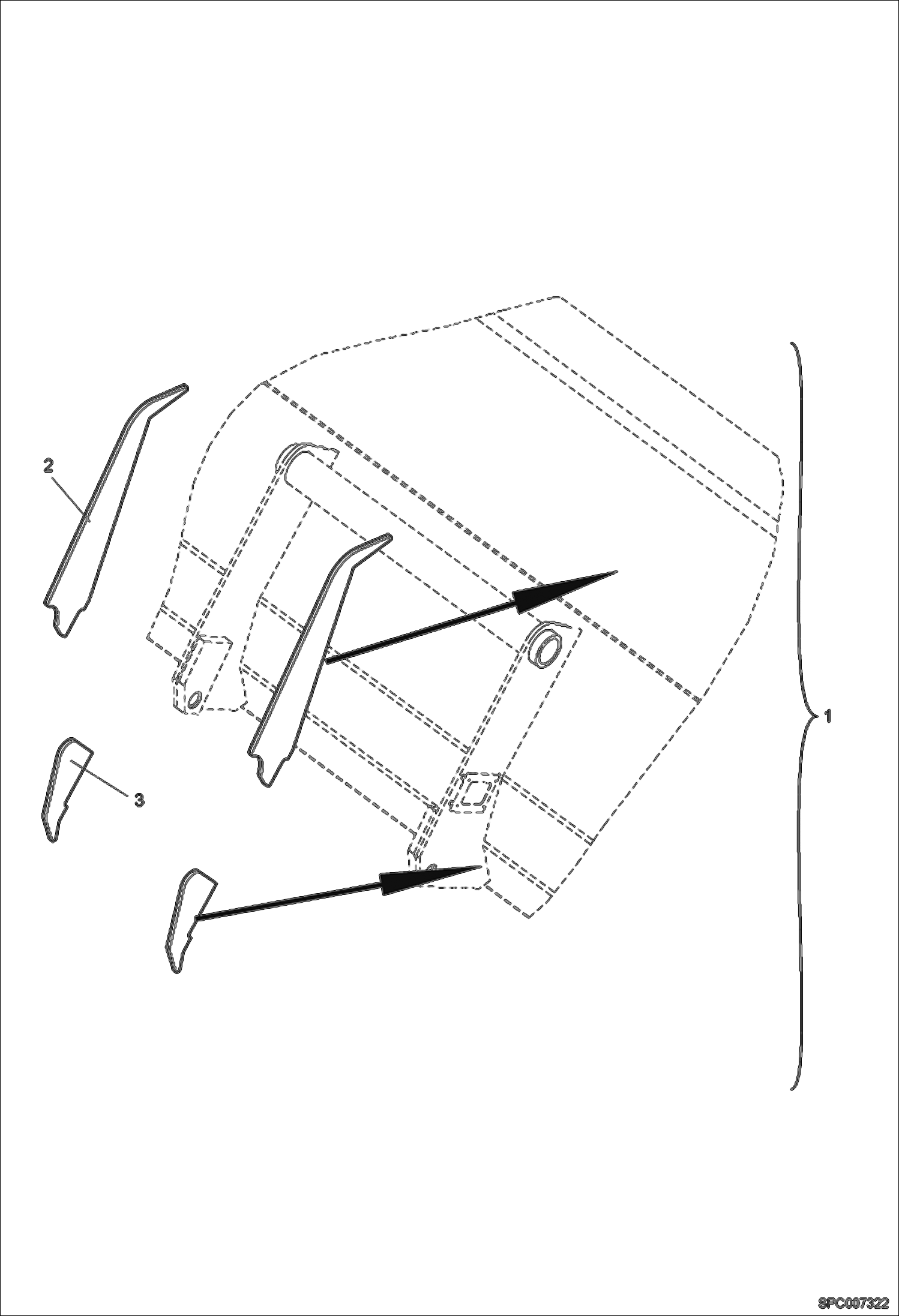 2

1

3

SPC007322