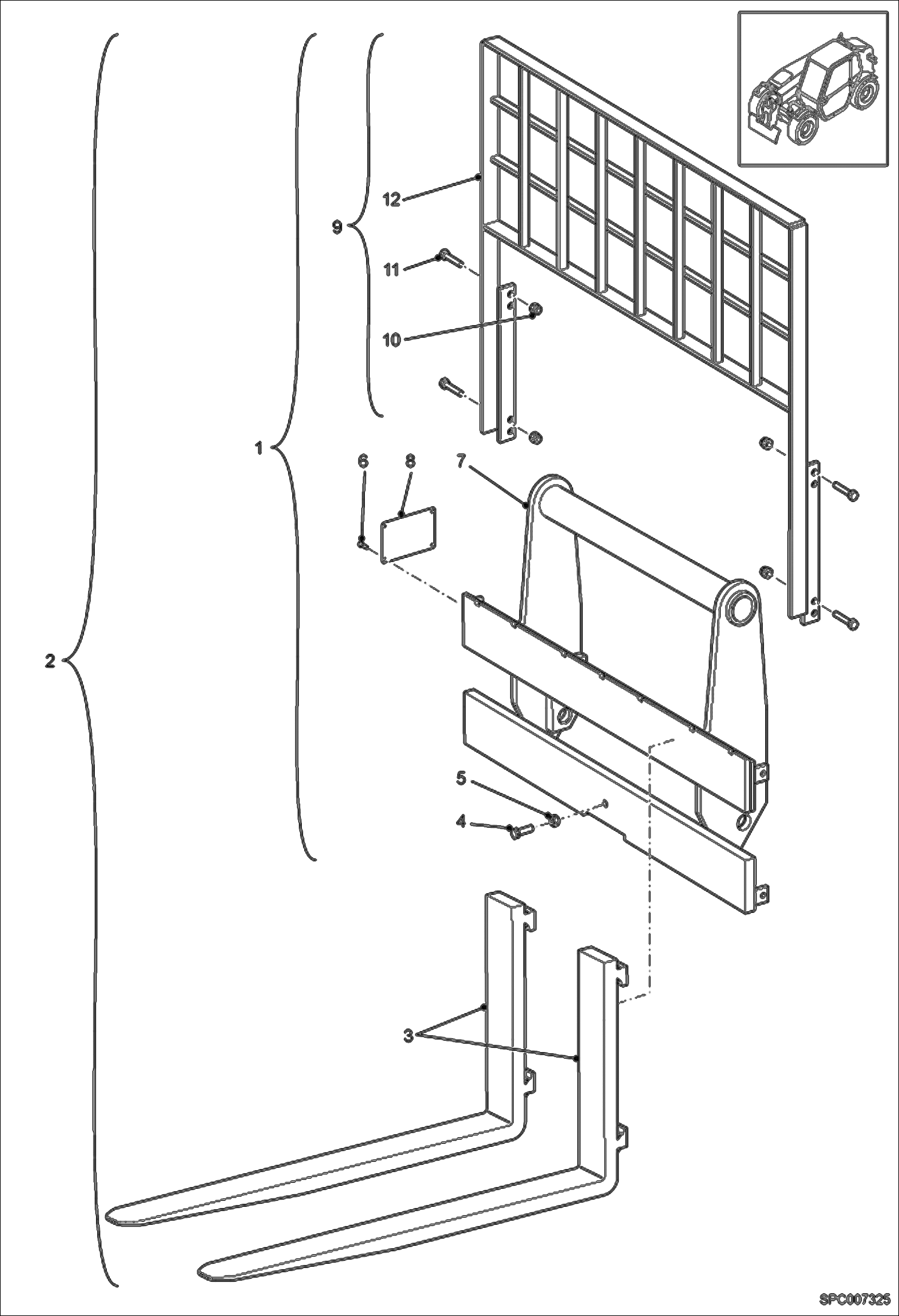 12
9
11
10
1
6
8
7
2
5
4
3
SPC007325