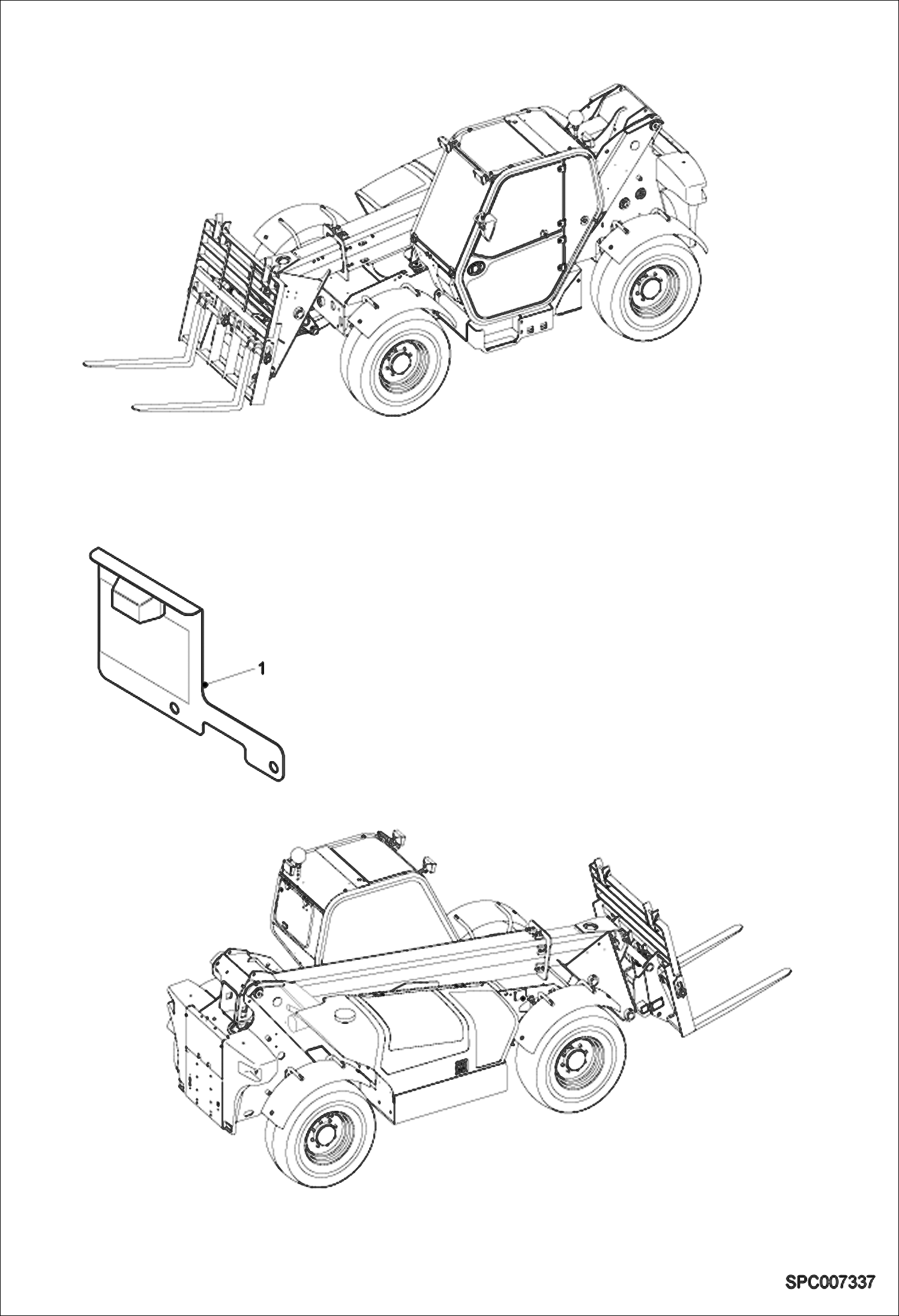 1

SPC007337