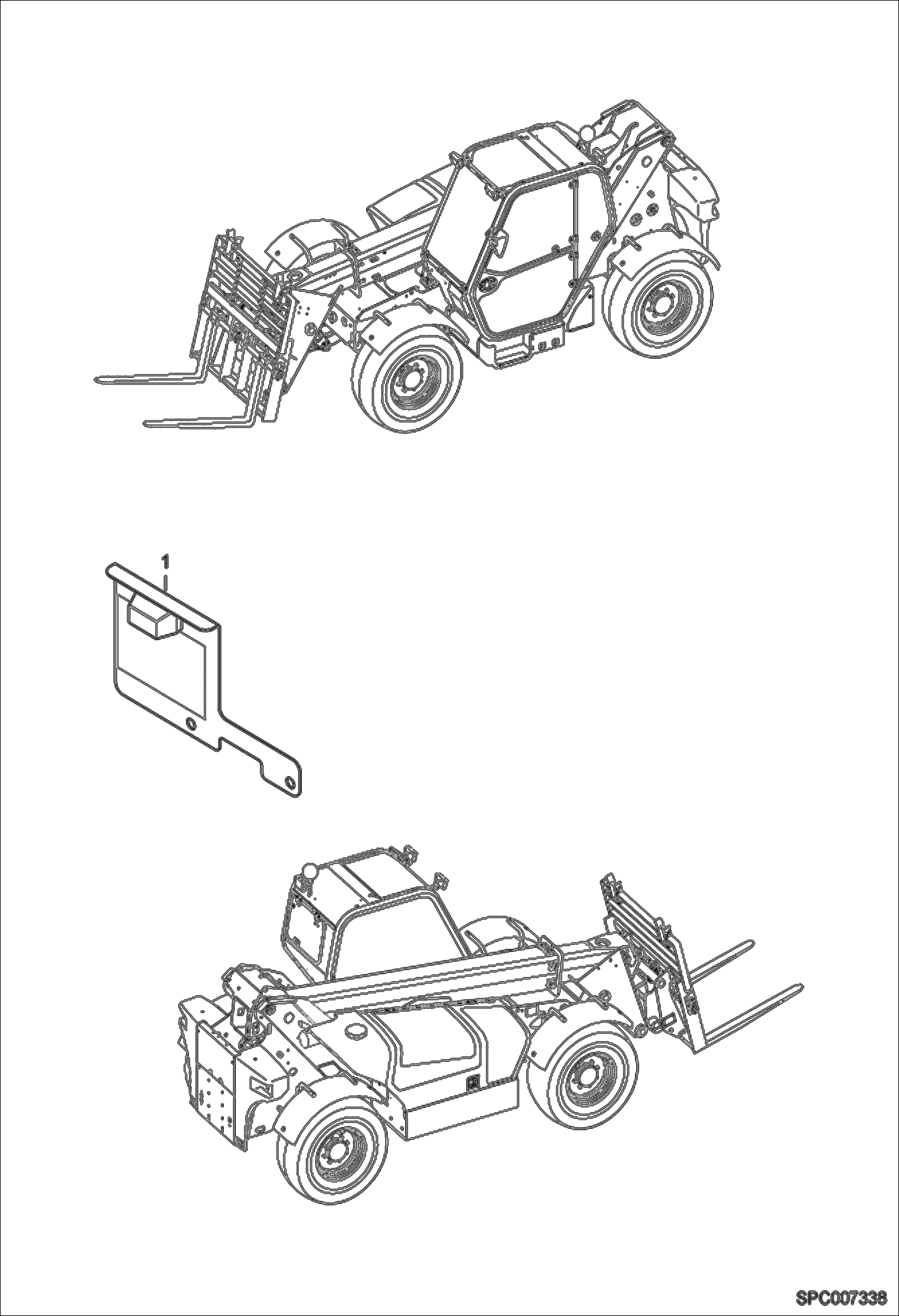 1

SPC007338