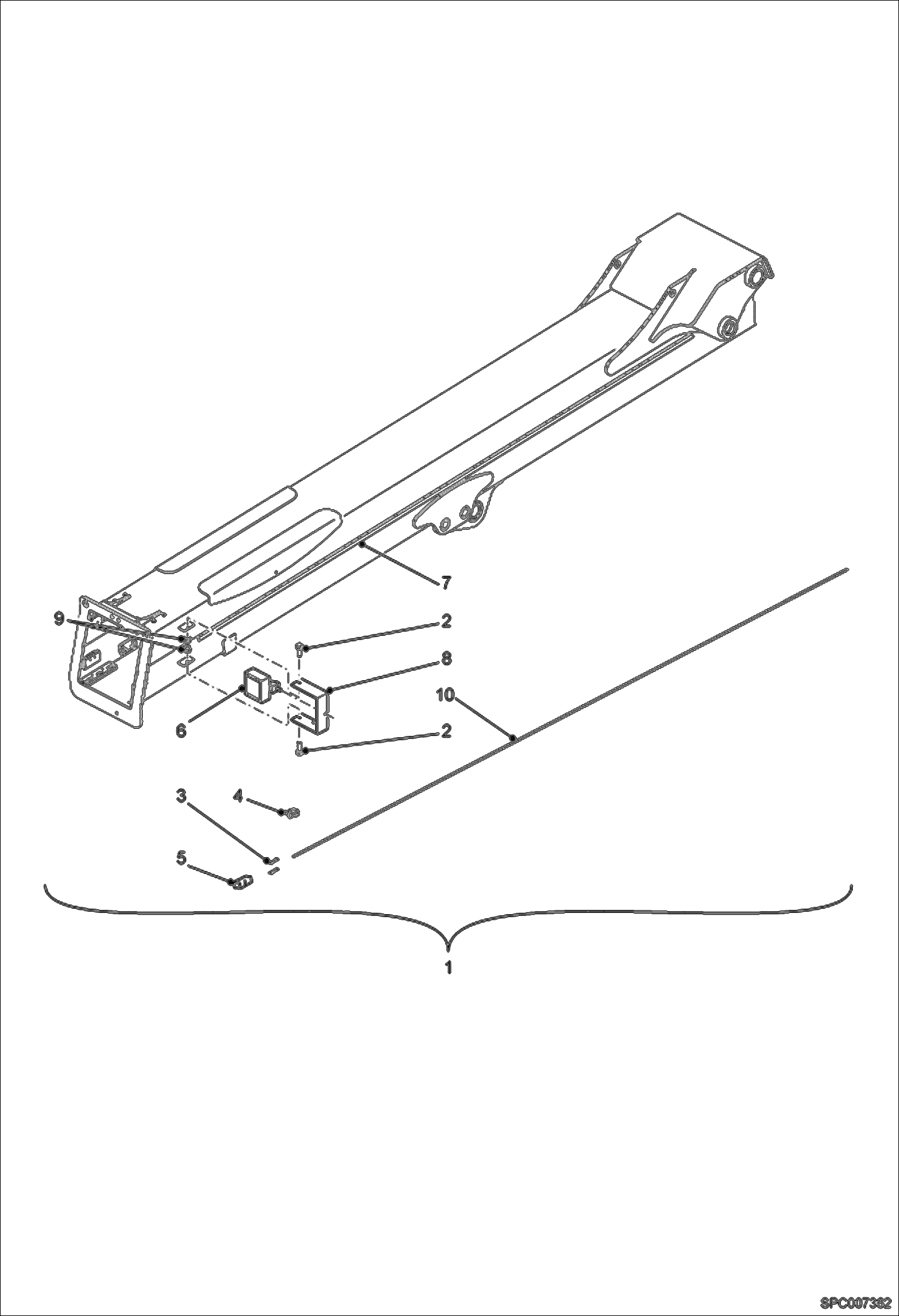 7
9
2
8
10
6
2
3
4
5
1
SPC007382