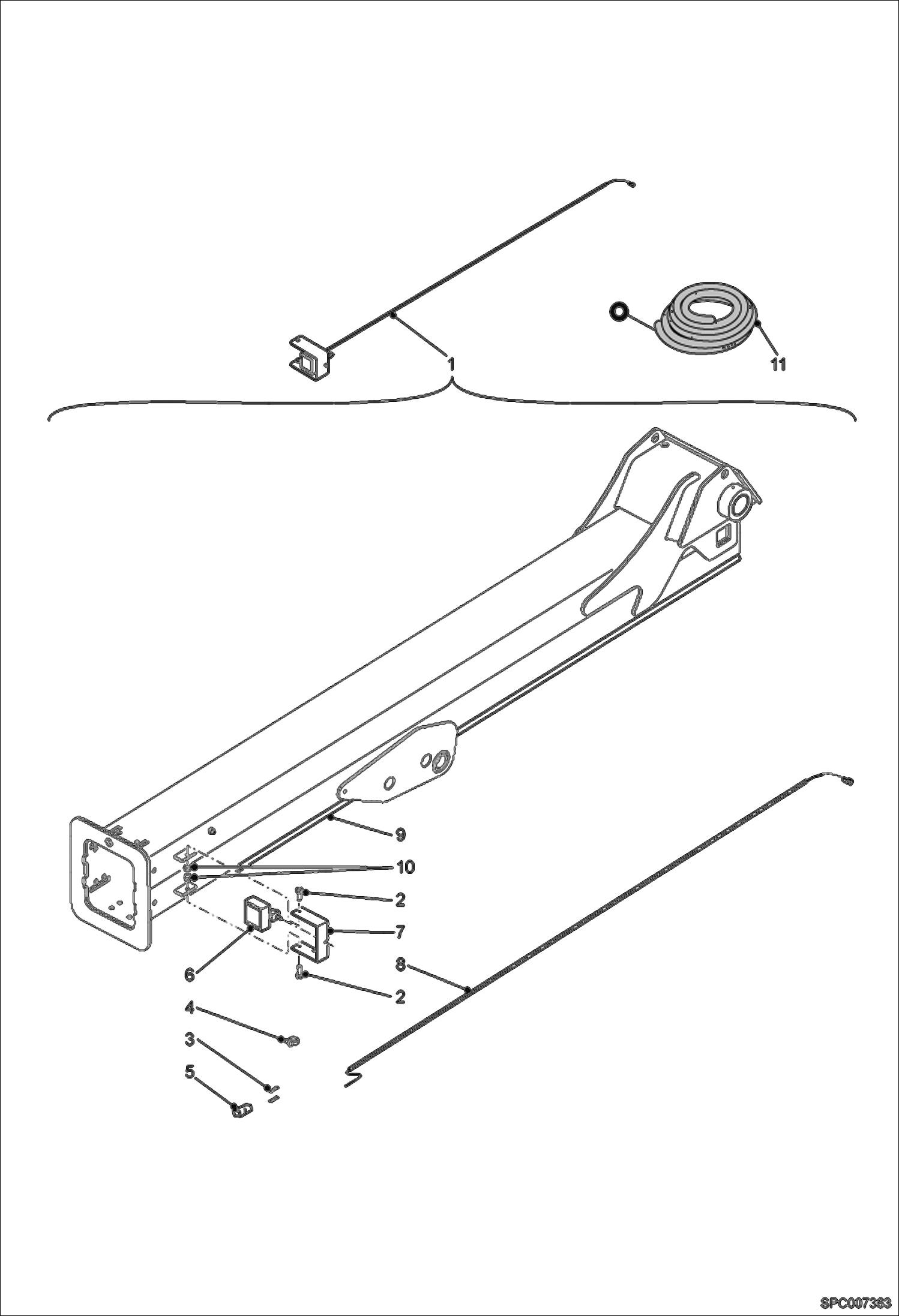 1

11

9

10

2

7

6

8

2

4

3

5

SPC007383