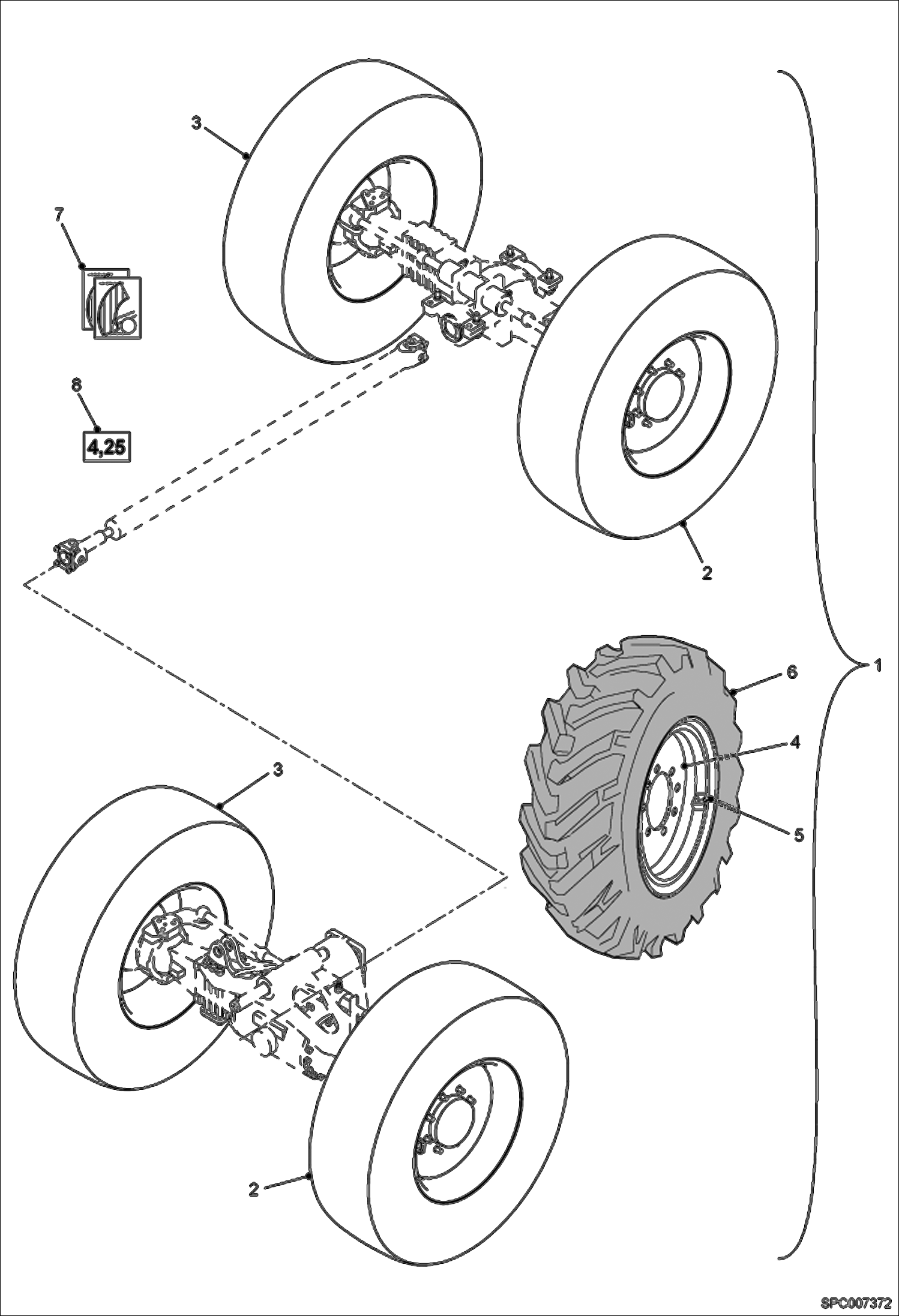 3
7
8
4,25
2
1
6
4
5
3
2
SPC007372