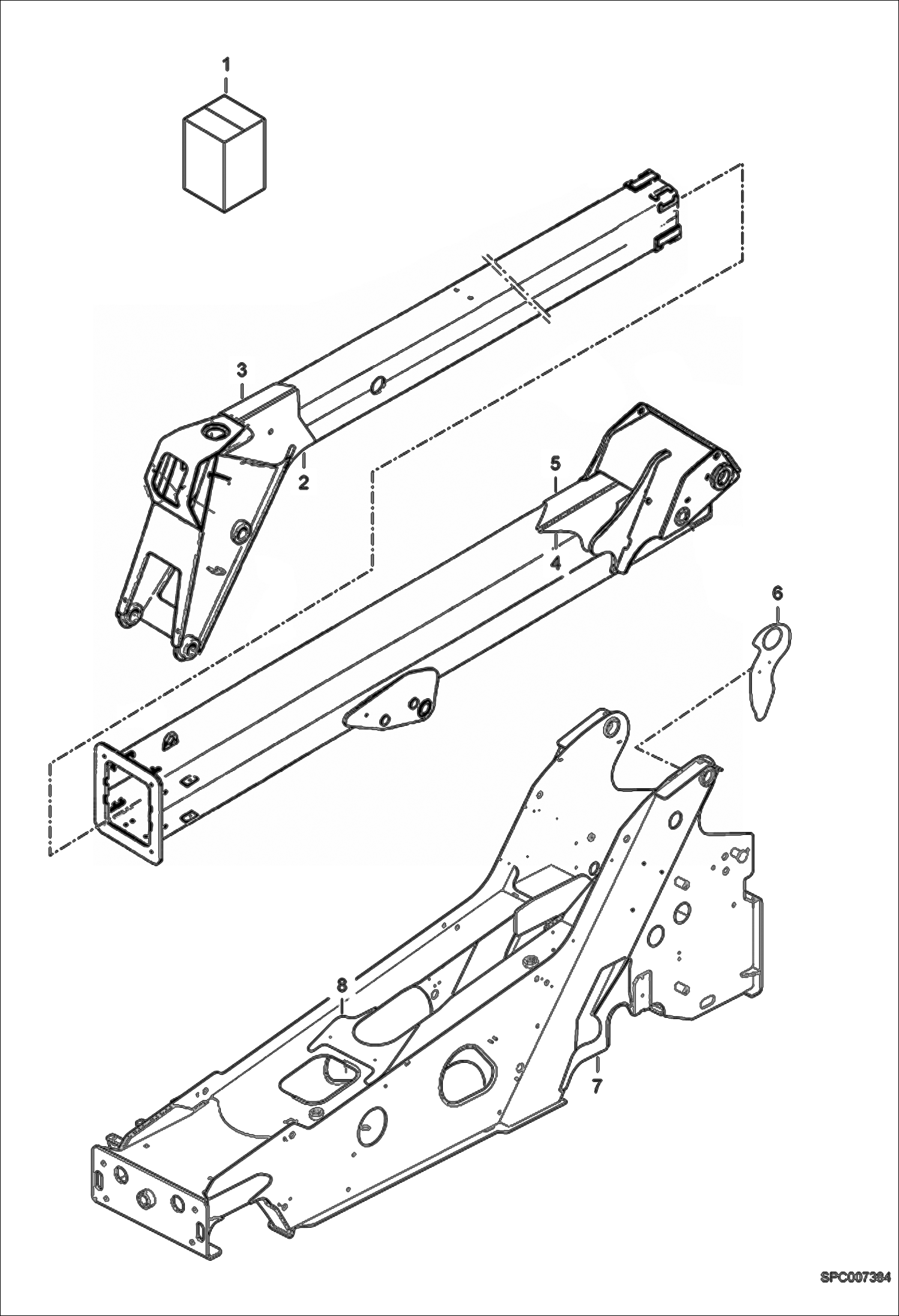 1
3
2
5
4
6
8
7
SPC007384