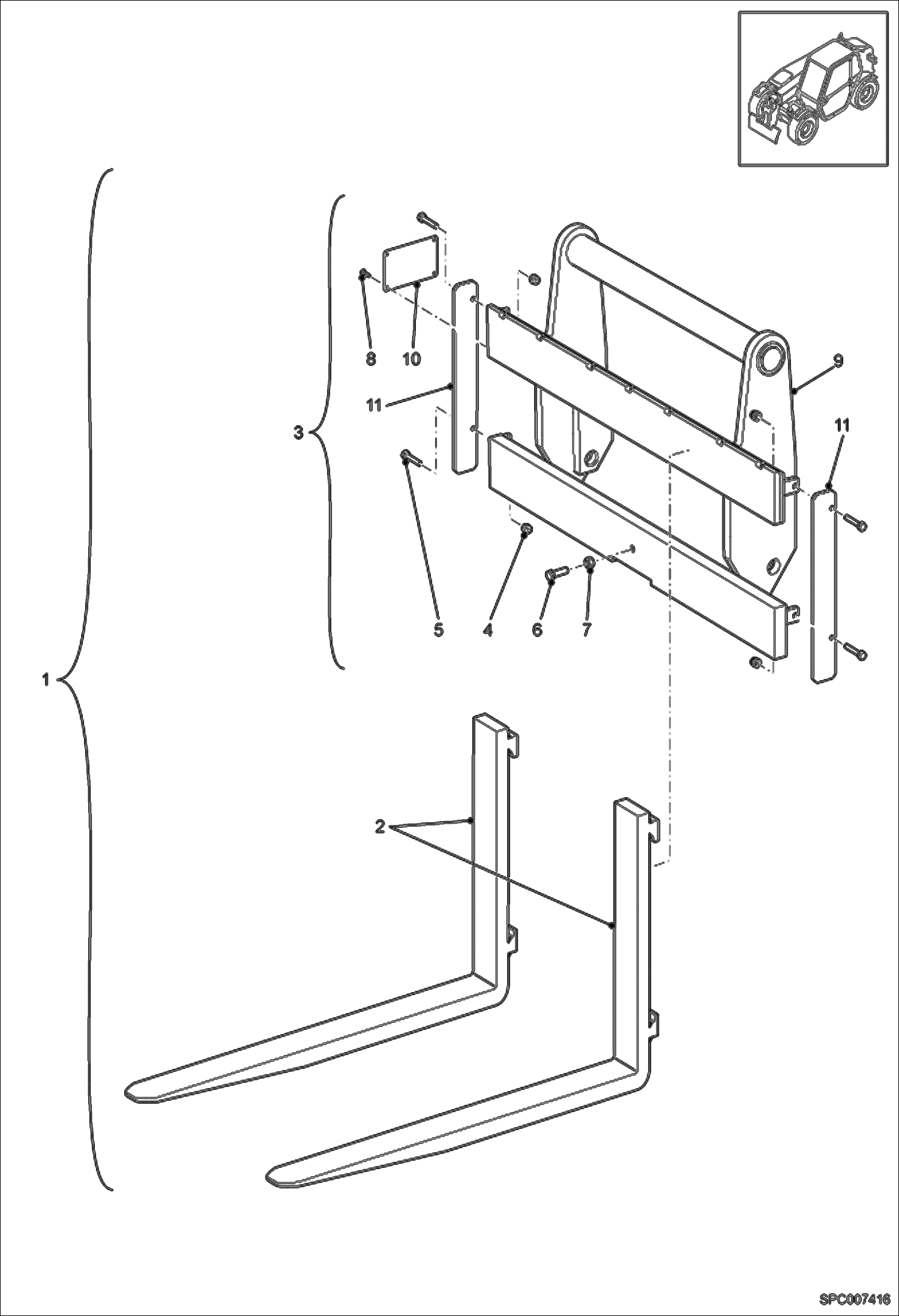 8
10
9
11
3
11
5
4
6
7
1
2
SPC007416