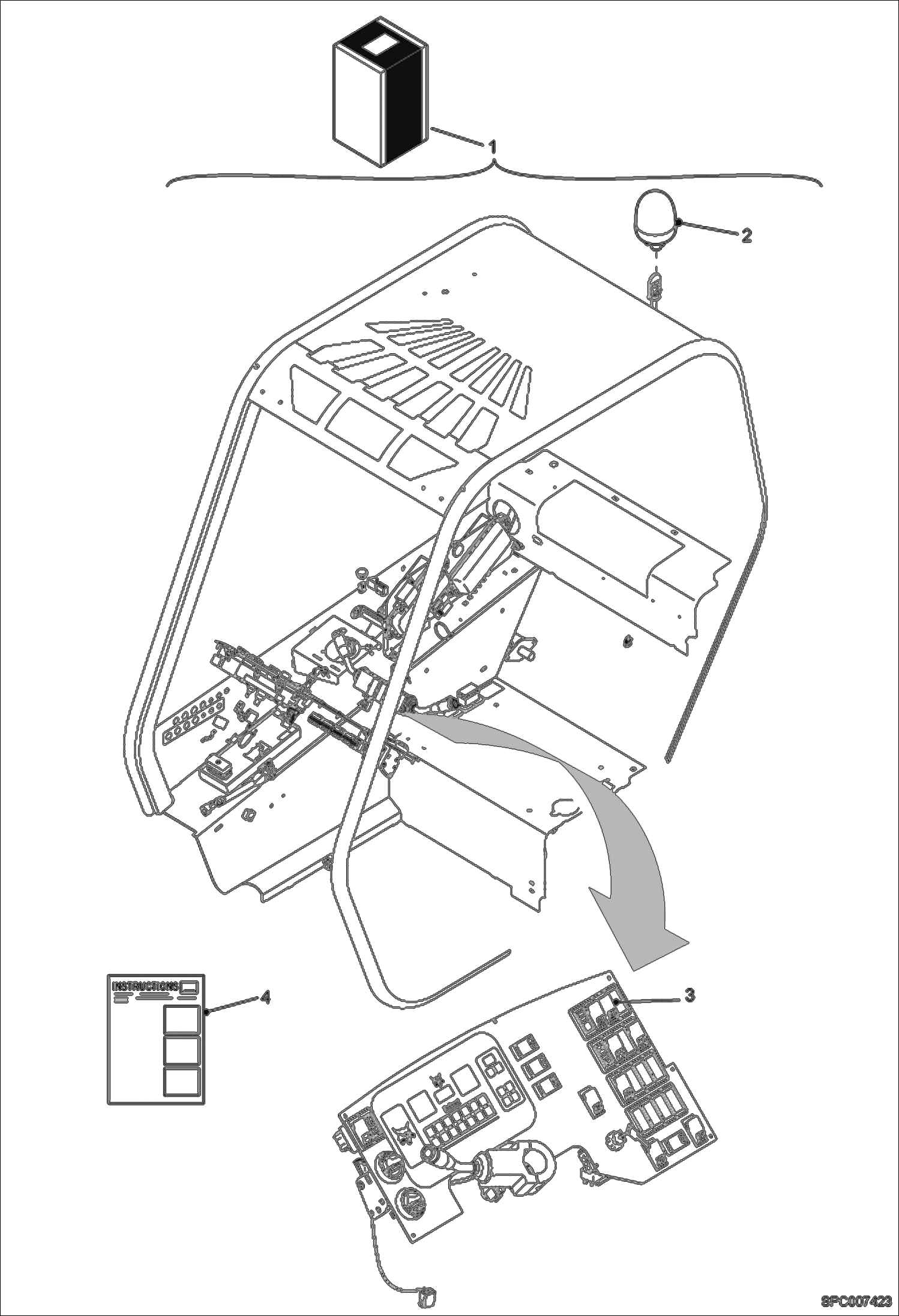 1

2

INSTRUCTIONS

4

3

SPC007423