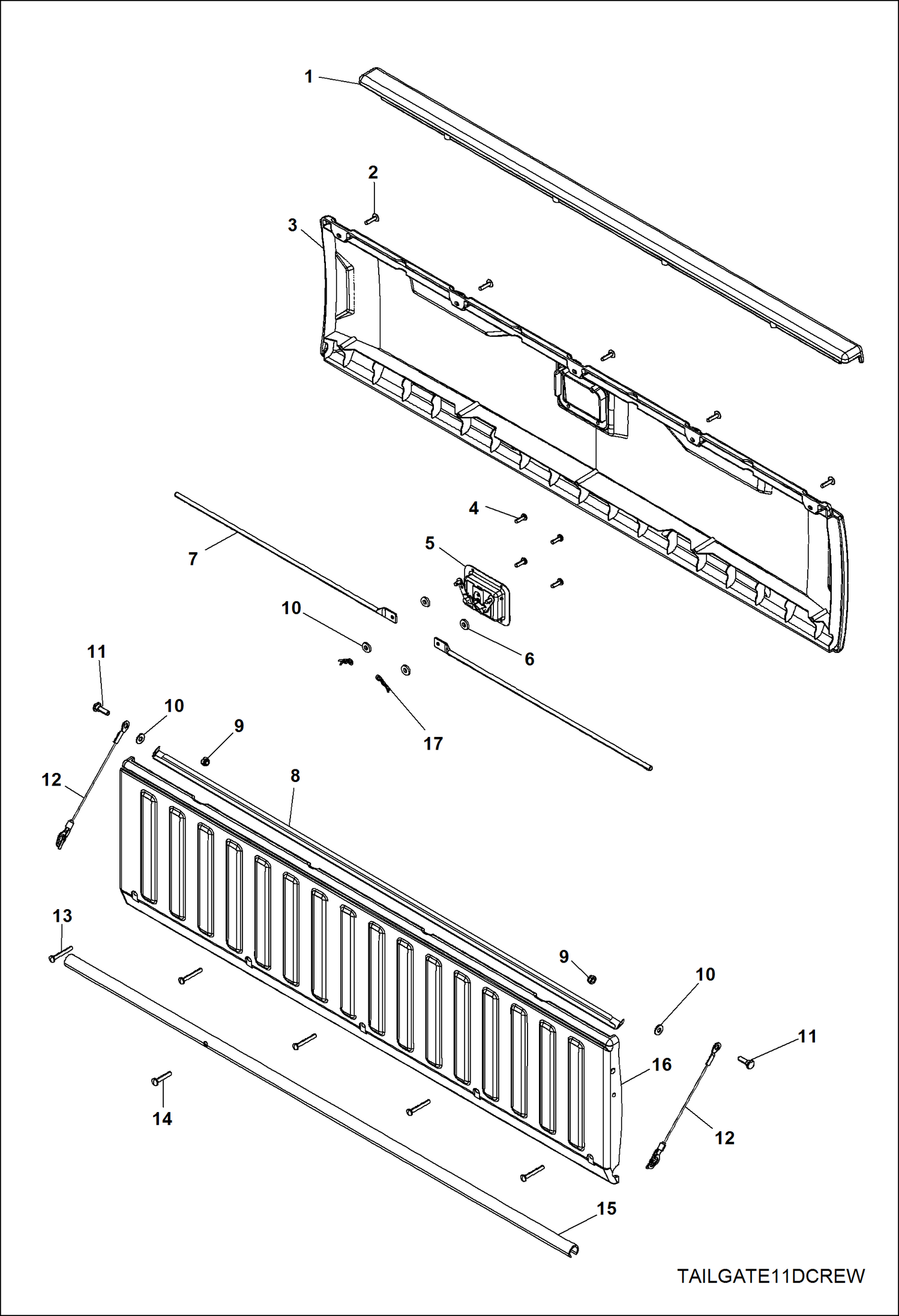 1

2

3

4

5

7

10

6

11

10

9

17

12

8

13

9

10

11

16

14

12

15

TAILGATE11DCREW