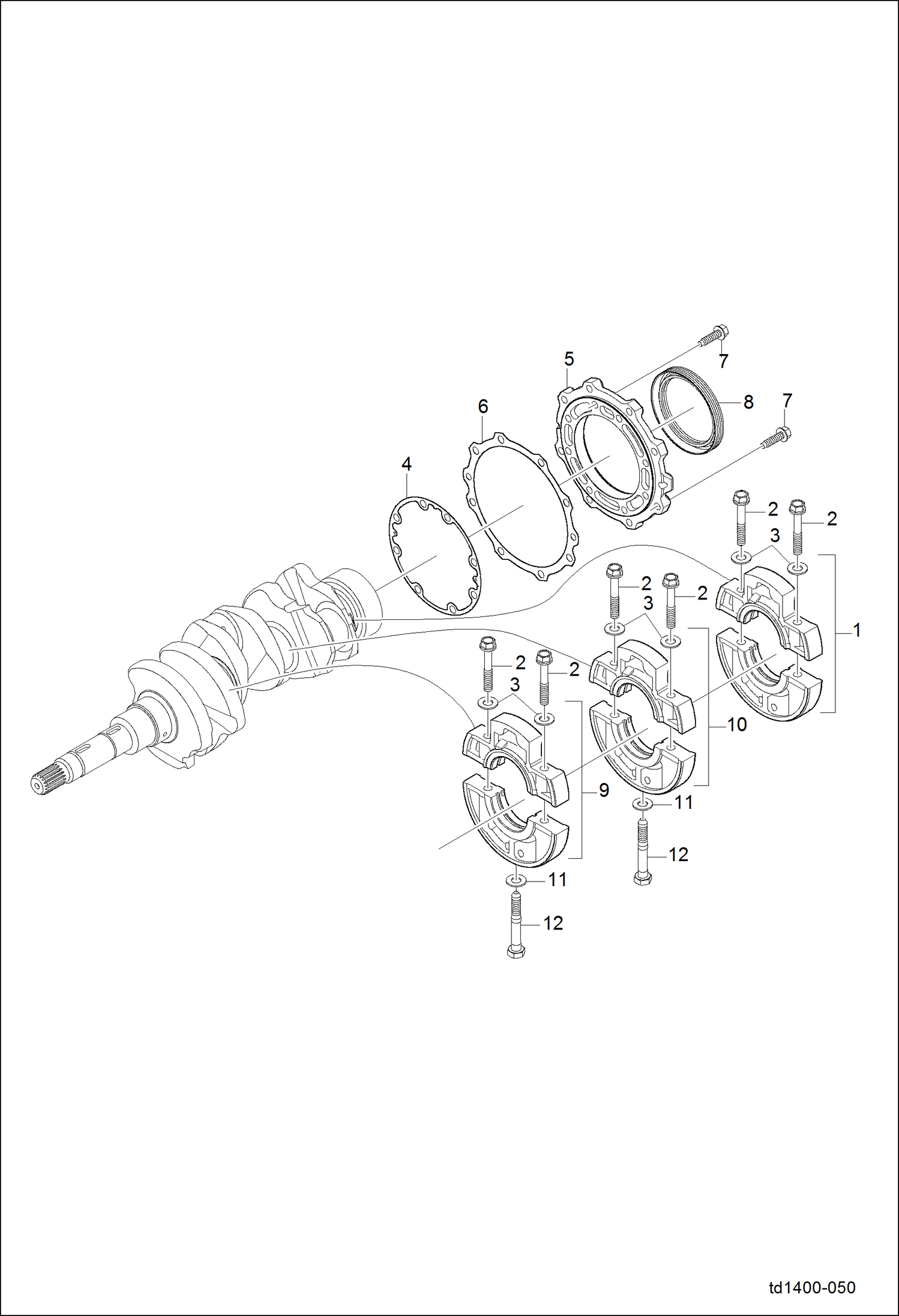 5
7
6
8
7
4
2
2
3
2
2
3
1
2
2
3
10
9
11
12
11
12
td1400-050