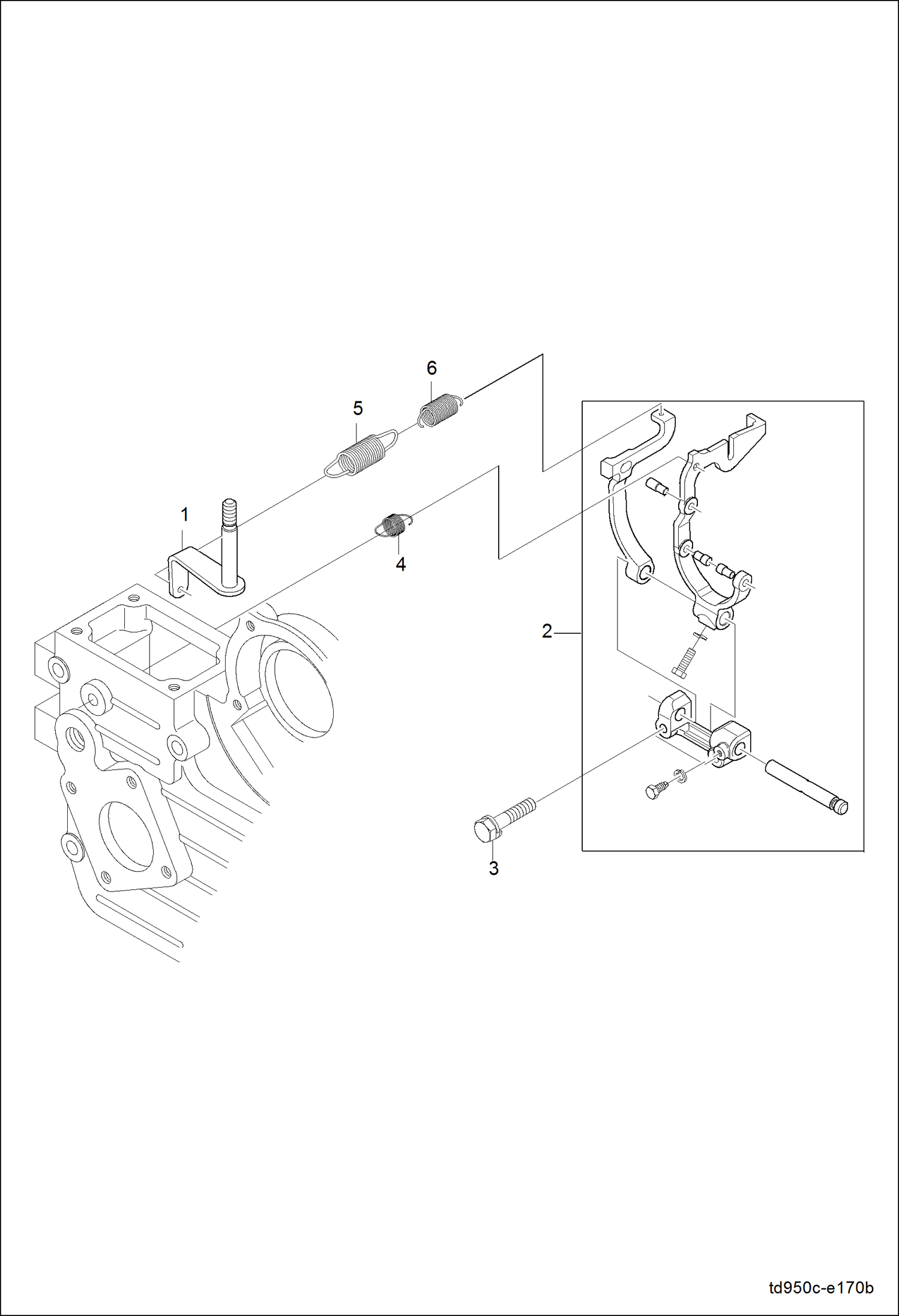 6
5
1
4
2
3
td950c-e170b