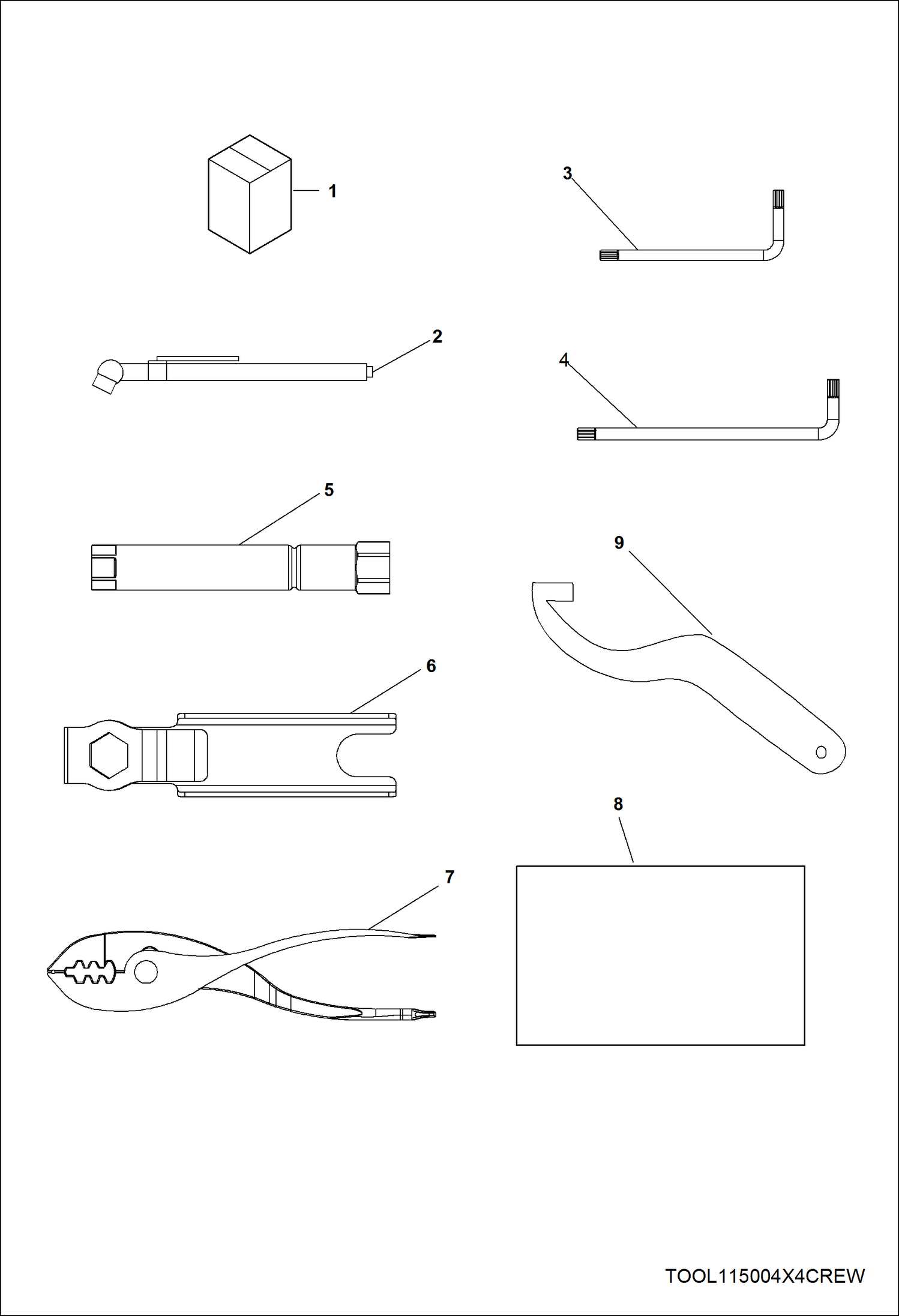 1

3

2

4

5

9

6

8

7

TOOL115004X4CREW