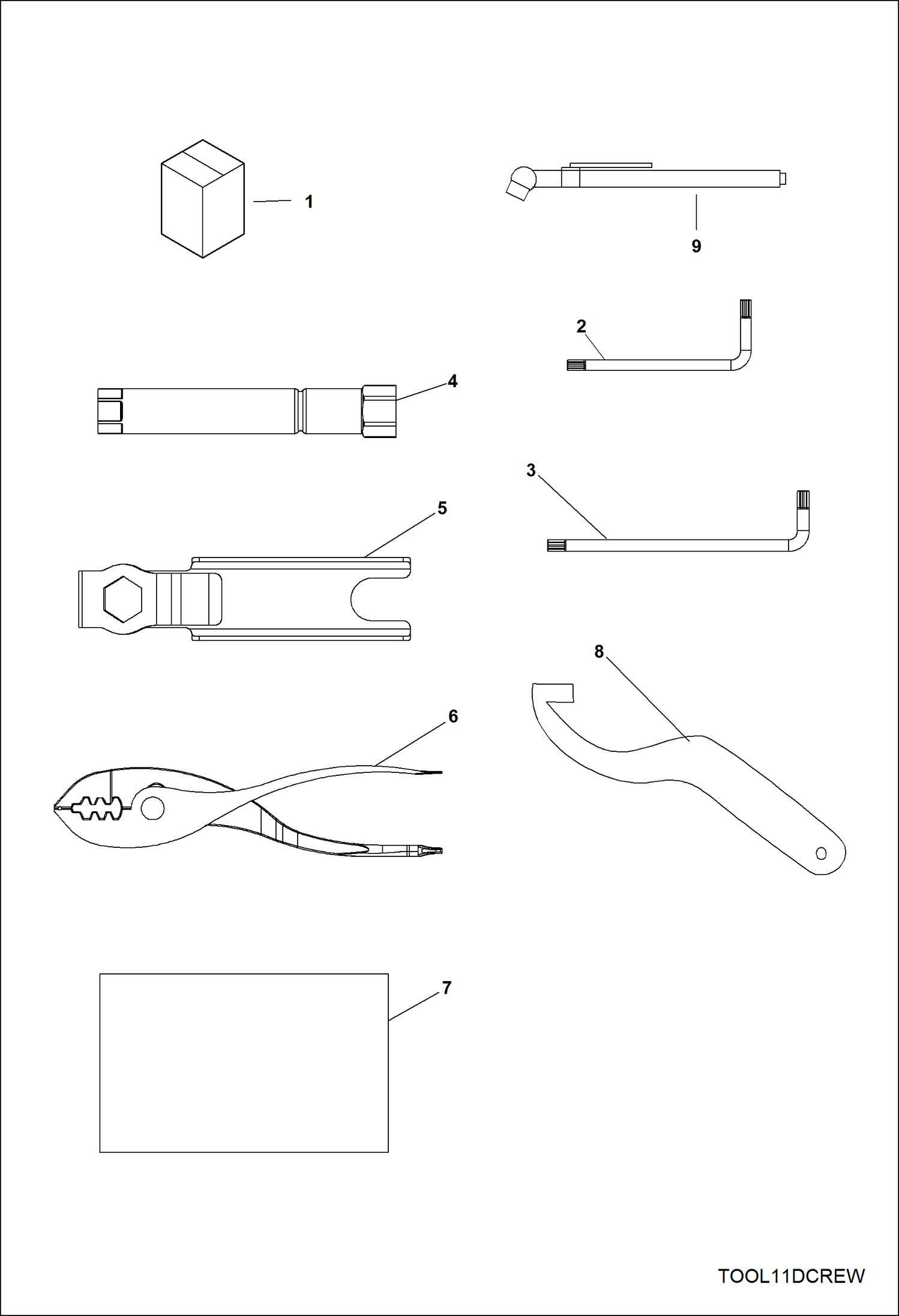 1

9

2

4

3

5

8

6

7

TOOL11DCREW