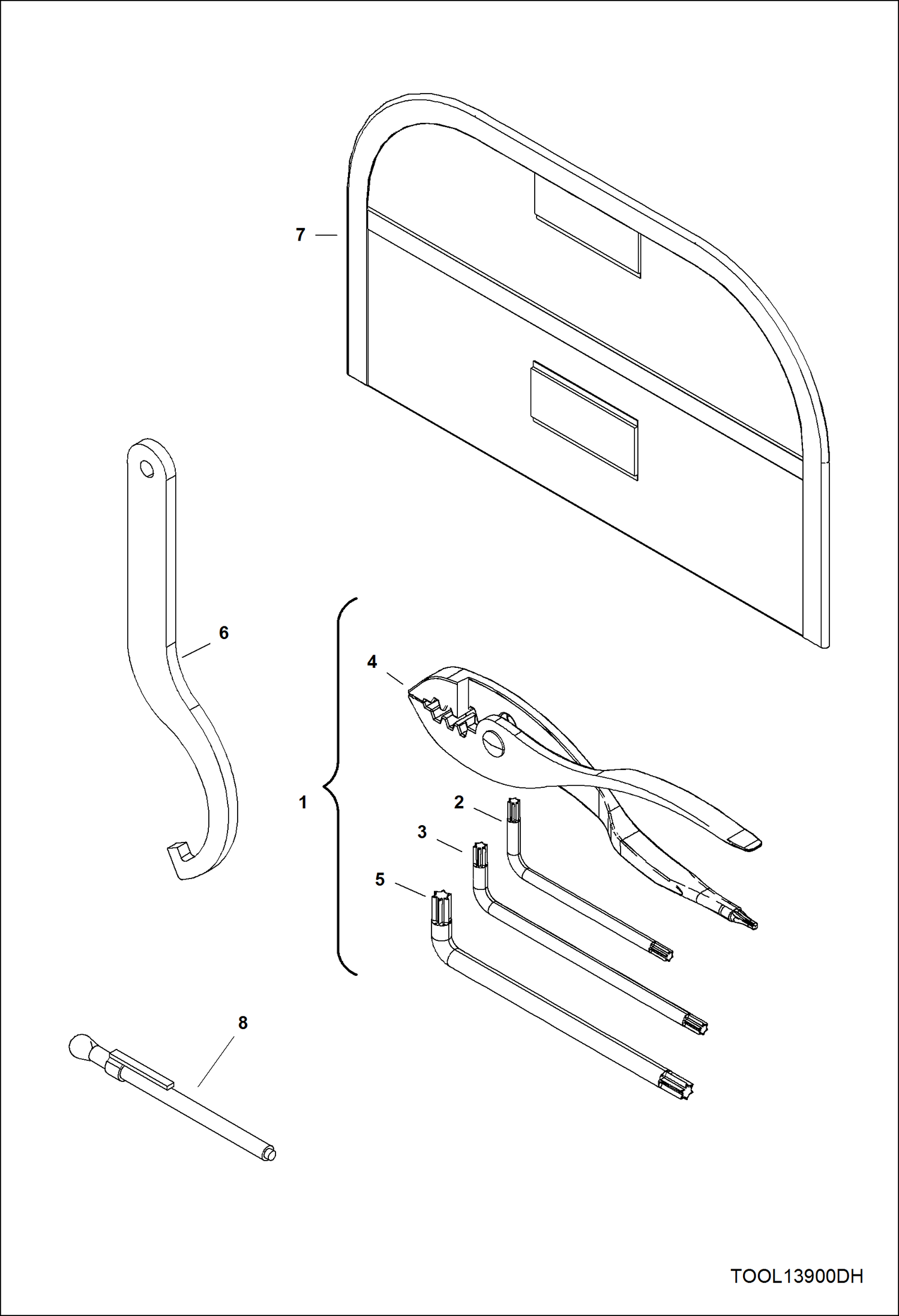 7

6

4

1

2

3

5

8

TOOL13900DH