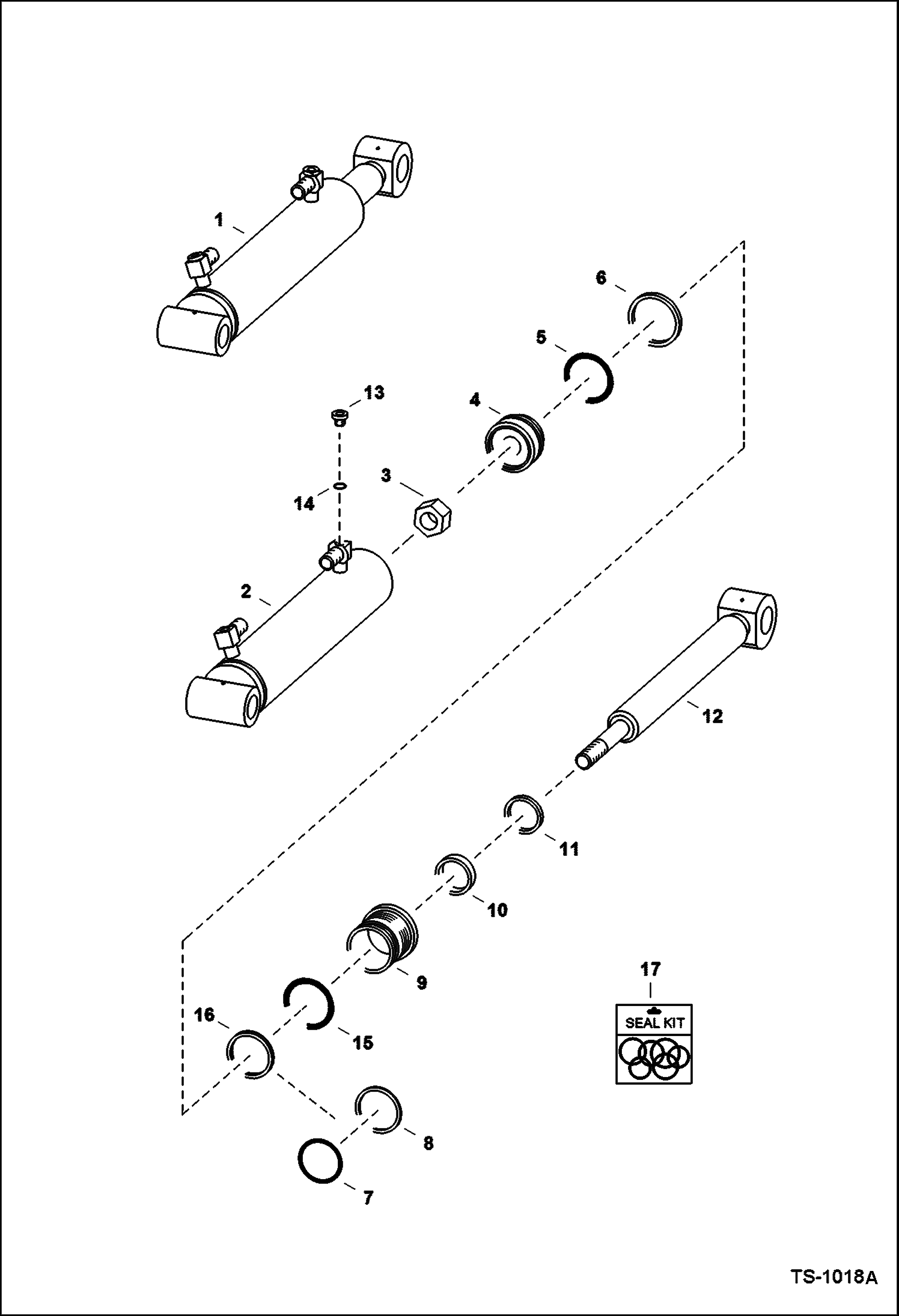 1

6

5

13

4

3

14

2

12

11

10

9

17

SEAL KIT

16

15

8

7

TS-1018A