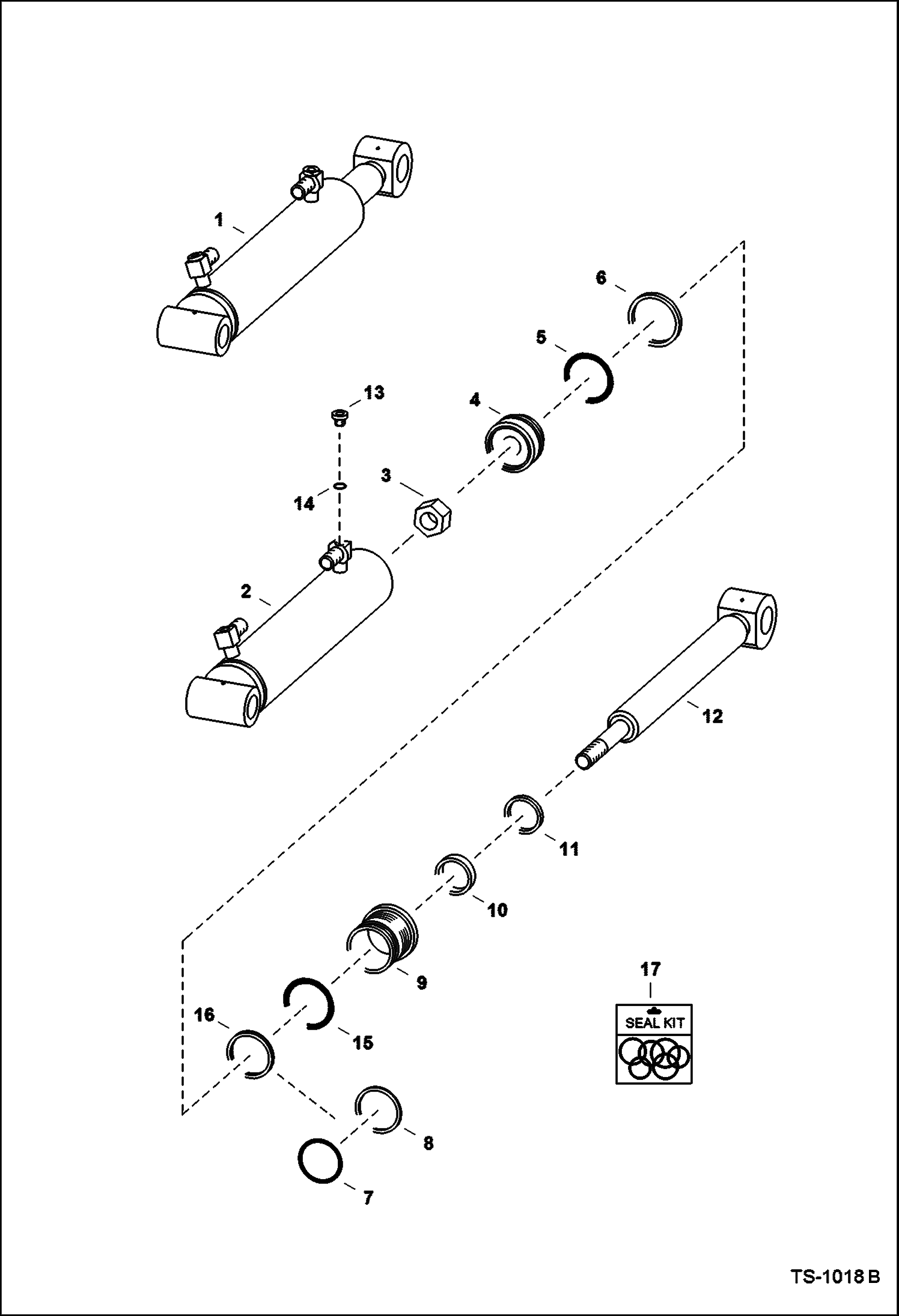 1
6
5
13
4
3
14
2
12
11
10
9
17
SEAL KIT
16
15
8
7
TS-1018 B